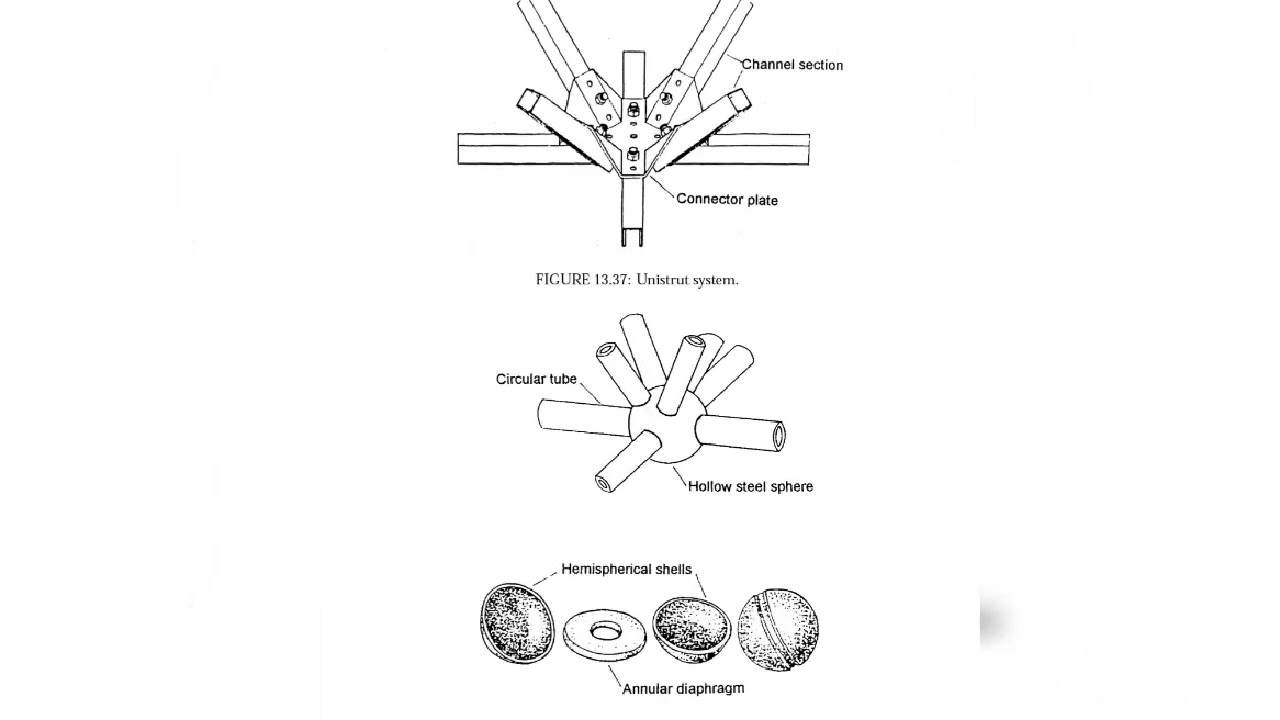 Channel section

Connector plate

FIGURE 13.37: Unistrut system.

Circular tube

Hollow steel sphere

Hemispherical shells

Annular diaphragm