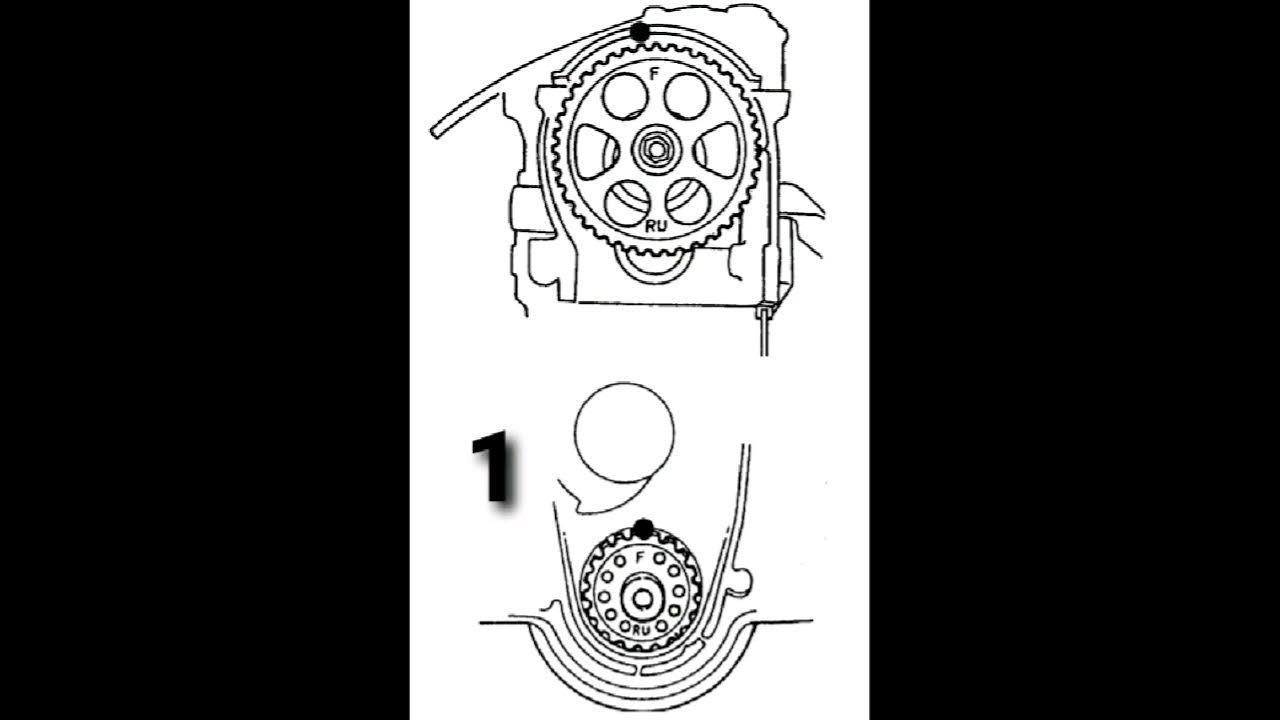 F
RU
1
F
RU