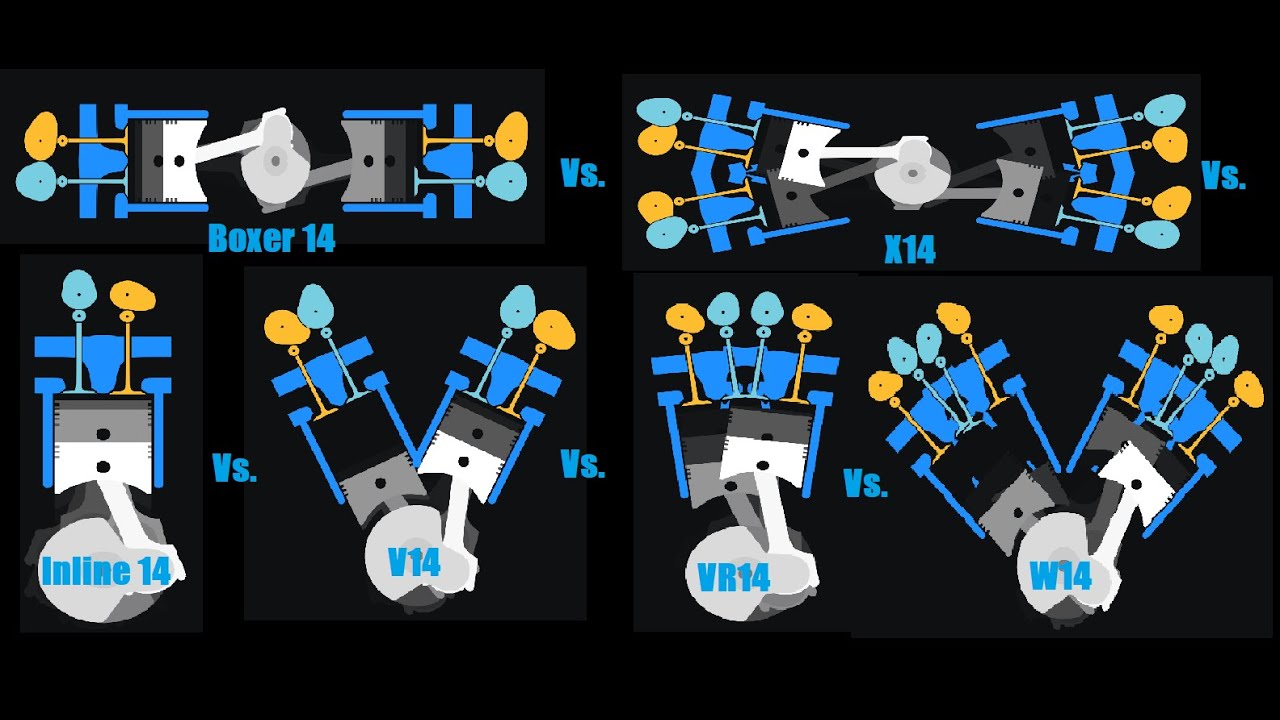 Boxer 14

Vs.

X14

Vs.

Inline 14

Vs.

V14

Vs.

VR14

Vs.

W14