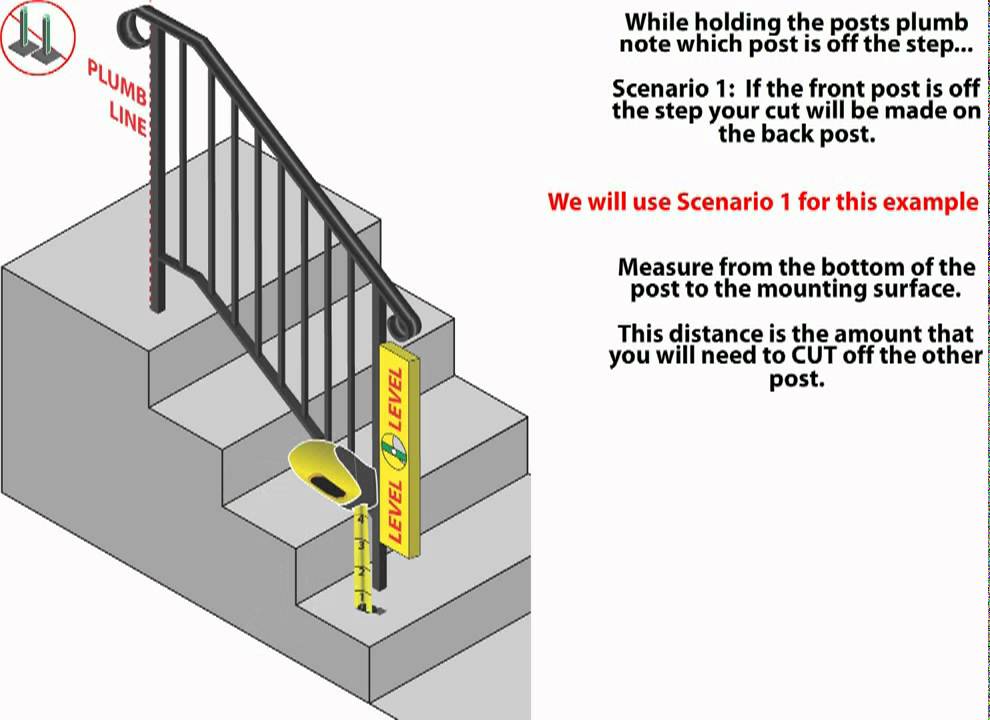 PLUMB LINE

LEVEL LEVEL

4
3
2
1

While holding the posts plumb note which post is off the step...

Scenario 1: If the front post is off the step your cut will be made on the back post.

We will use Scenario 1 for this example

Measure from the bottom of the post to the mounting surface.

This distance is the amount that you will need to CUT off the other post.