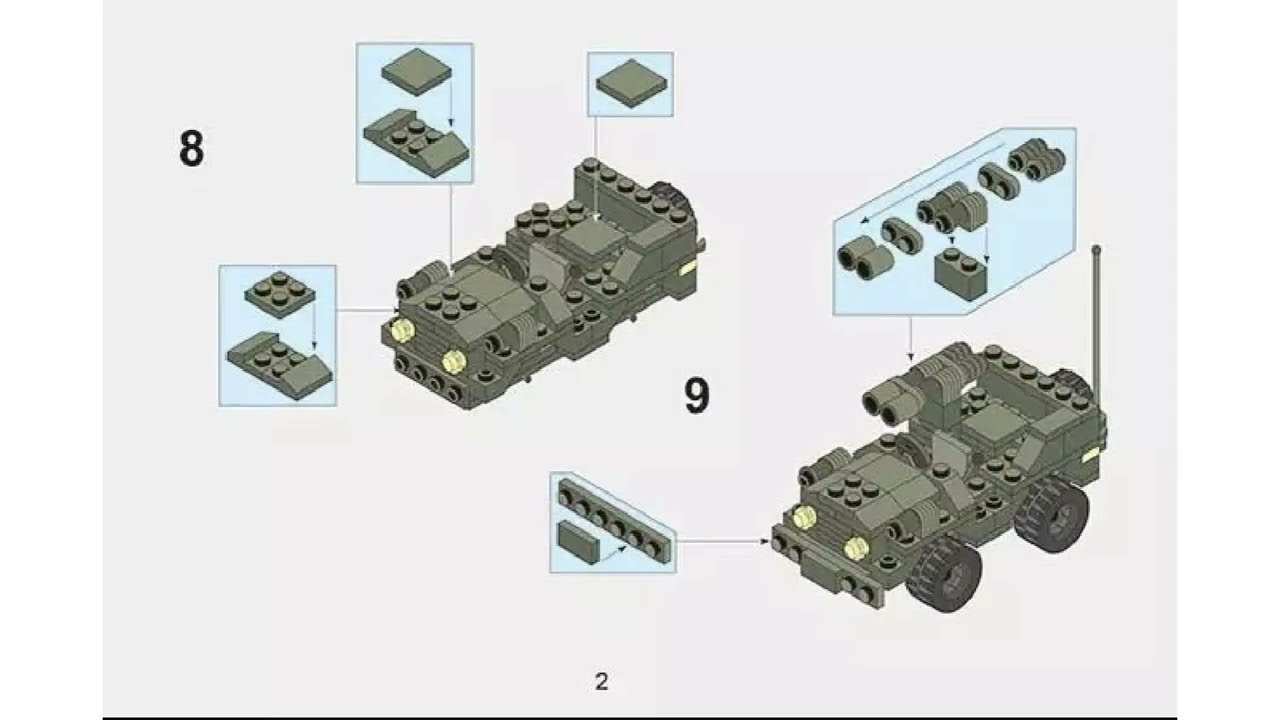 8

9

2