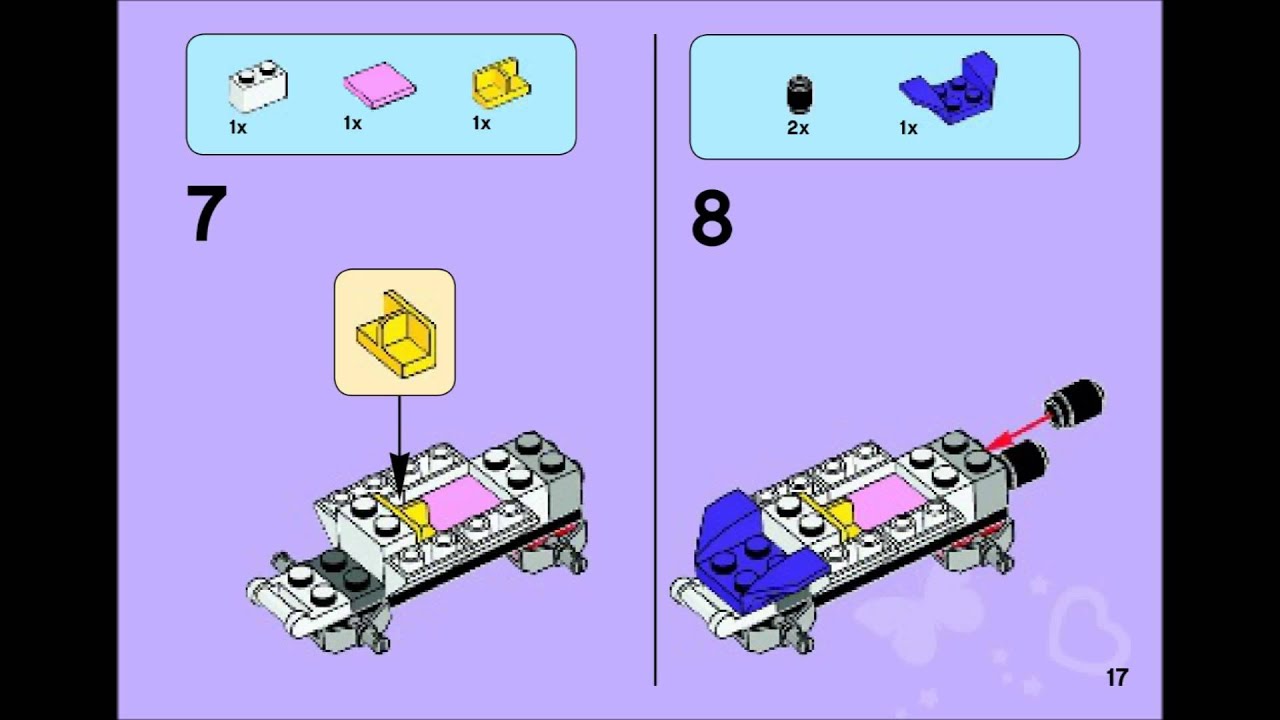 1x 1x 1x

7

2x 1x

8

17