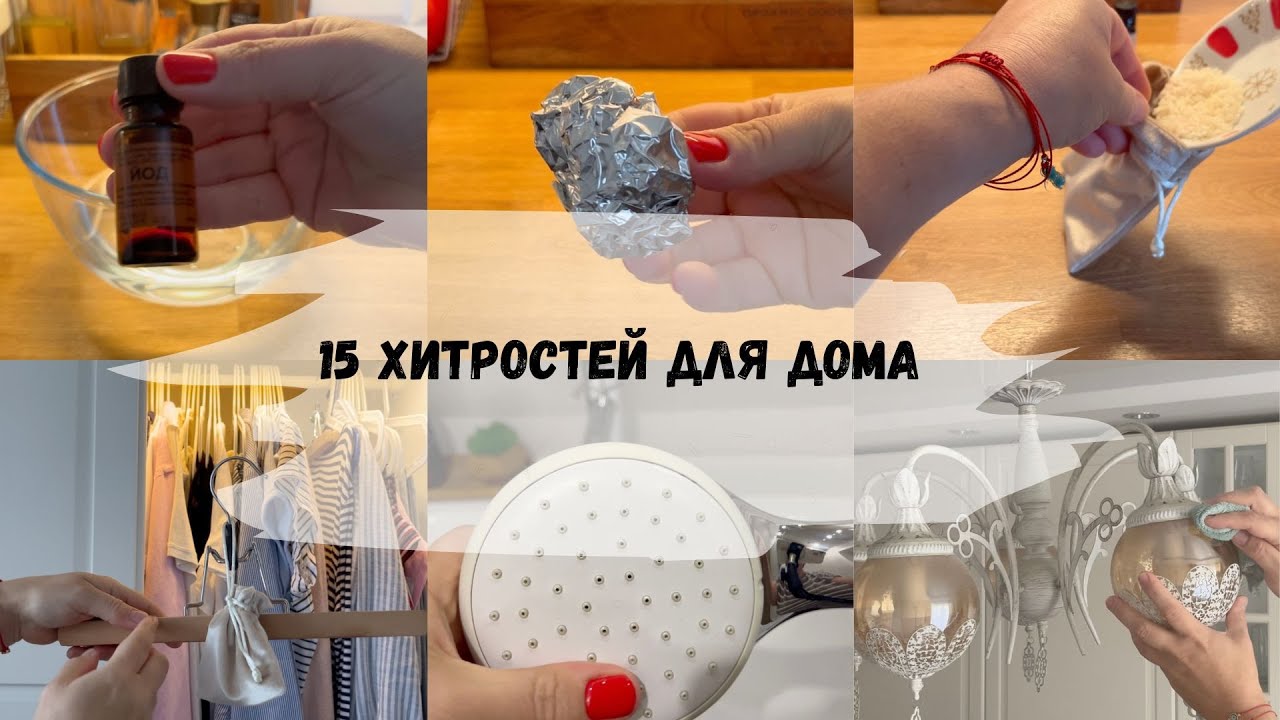 ЙОД

15 ХИТРОСТЕЙ ДЛЯ ДОМА