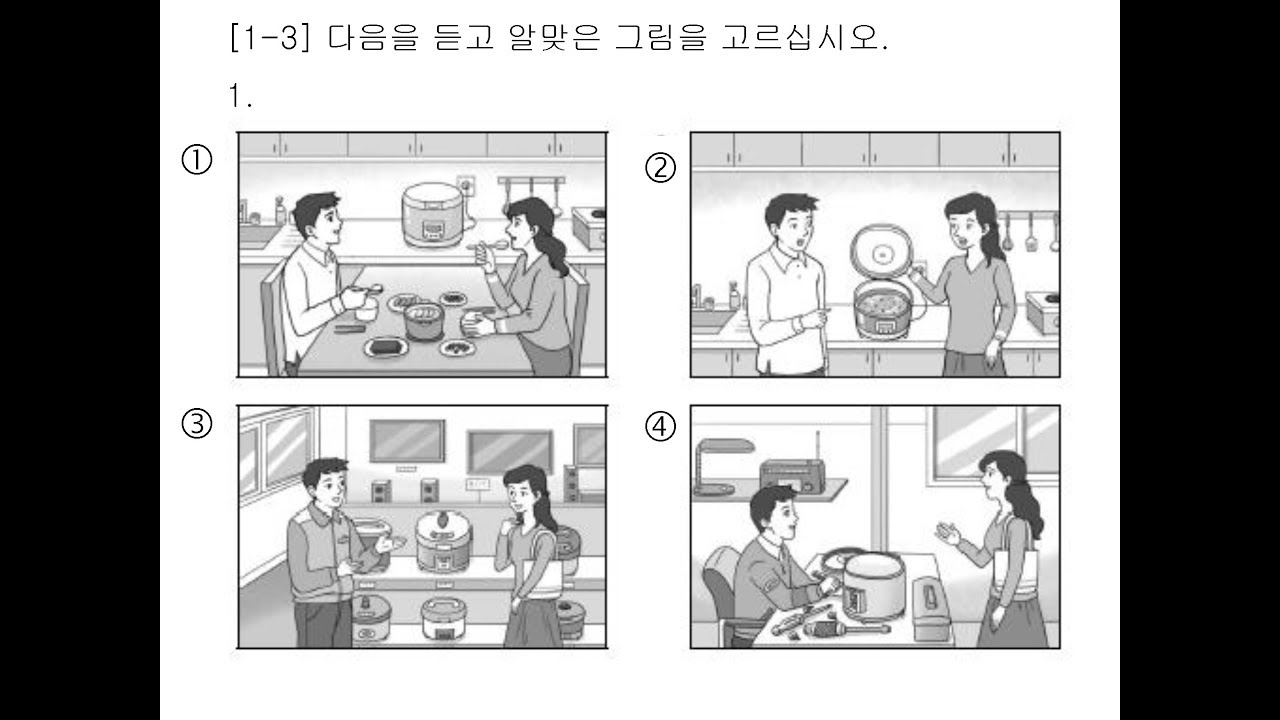 [1-3] 다음을 듣고 알맞은 그림을 고르십시오.

1.

①

②

③

④