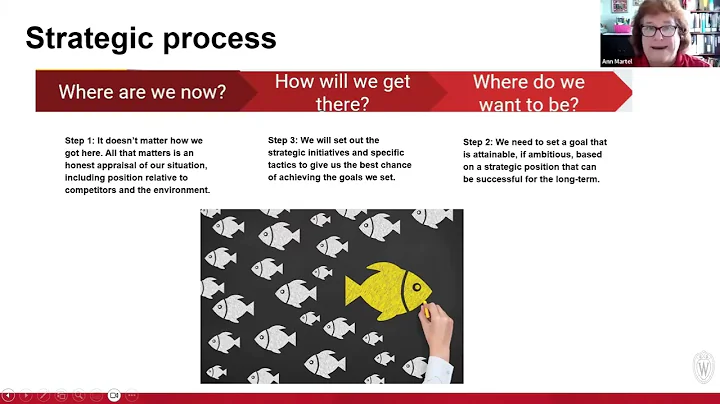 Strategic process

Ann Martel

Where are we now?

How will we get there?

Where do we want to be?

Step 1: It doesn't matter how we got here. All that matters is an honest appraisal of our situation, including position relative to competitors and the environment.

Step 3: We will set out the strategic initiatives and specific tactics to give us the best chance of achieving the goals we set.

Step 2: We need to set a goal that is attainable, if ambitious, based on a strategic position that can be successful for the long-term.