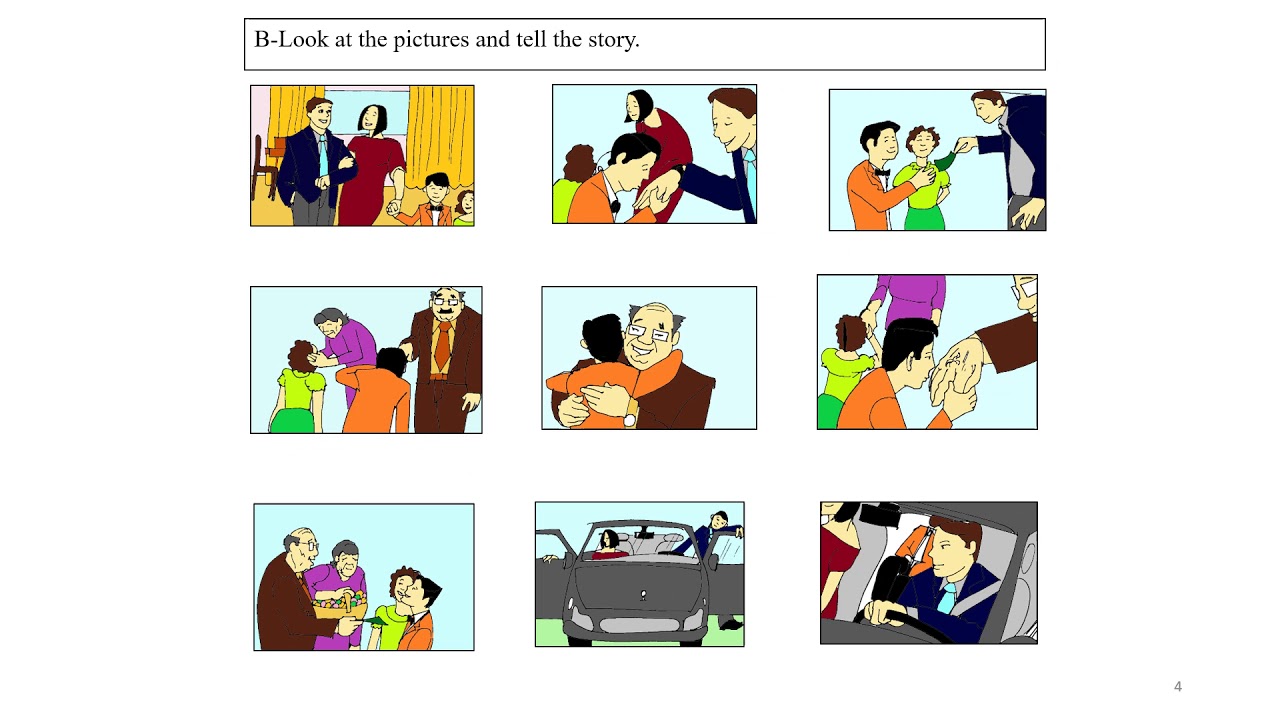 B-Look at the pictures and tell the story.

4