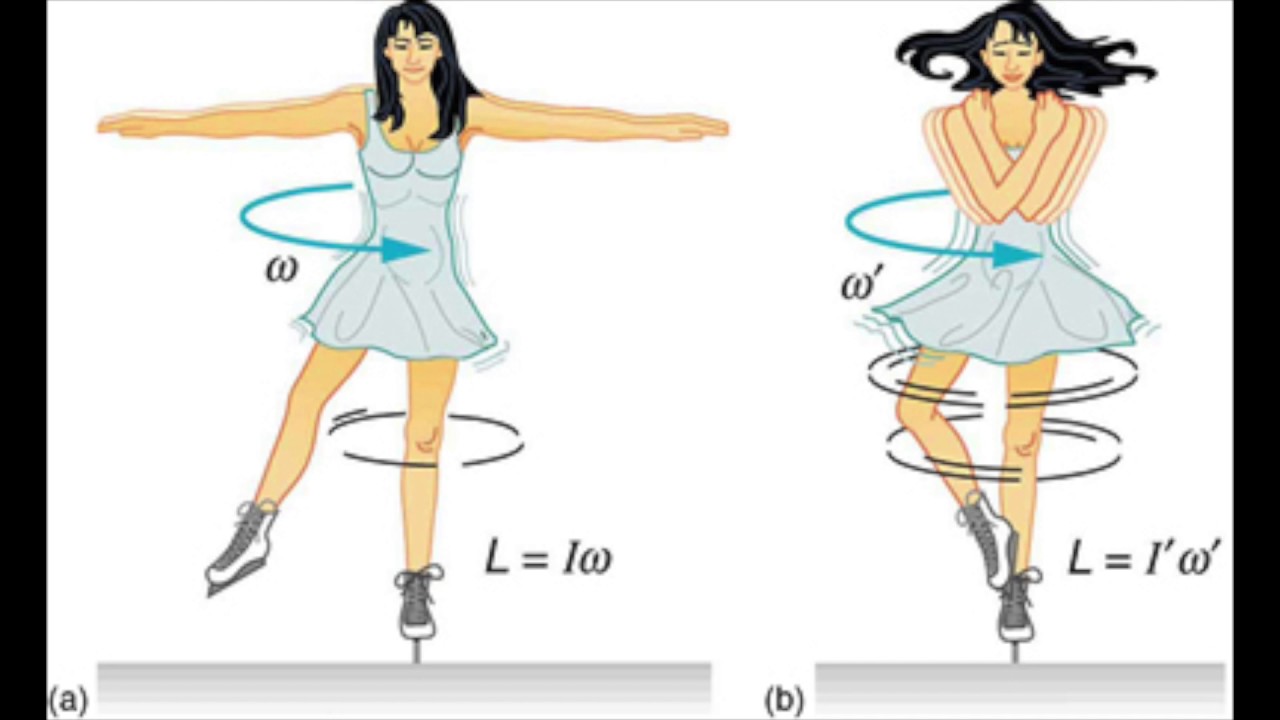 $\omega$

$L = I\omega$

(a)

$\omega'$

$L = I'\omega'$

(b)