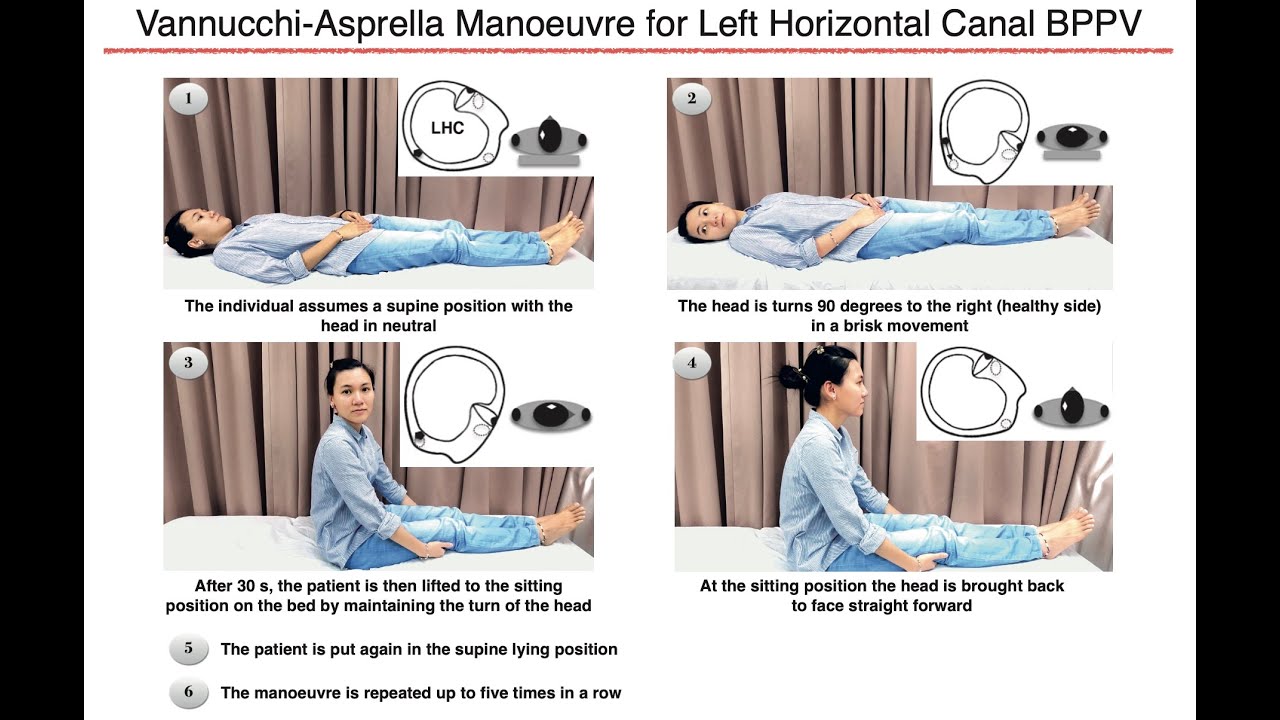 Vannucchi-Asprella Manoeuvre for Left Horizontal Canal BPPV

1

LHC

The individual assumes a supine position with the head in neutral

2

The head is turns 90 degrees to the right (healthy side) in a brisk movement

3

After 30 s, the patient is then lifted to the sitting position on the bed by maintaining the turn of the head

4

At the sitting position the head is brought back to face straight forward

5 The patient is put again in the supine lying position

6 The manoeuvre is repeated up to five times in a row