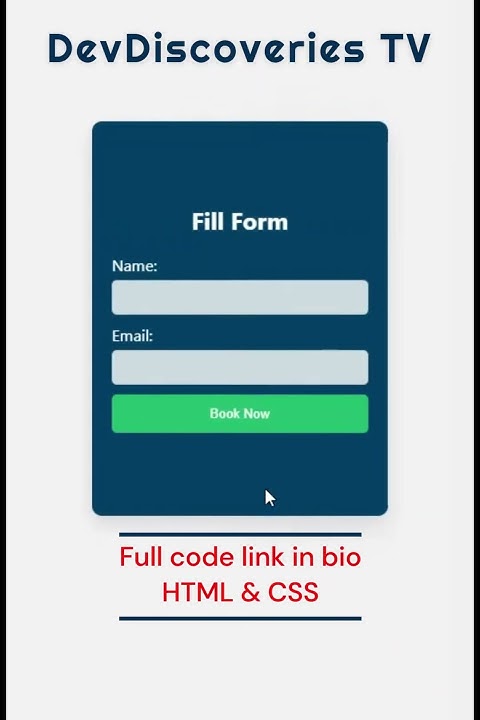 DevDiscoveries TV

Fill Form

Name:

Email:

Book Now

Full code link in bio
HTML & CSS