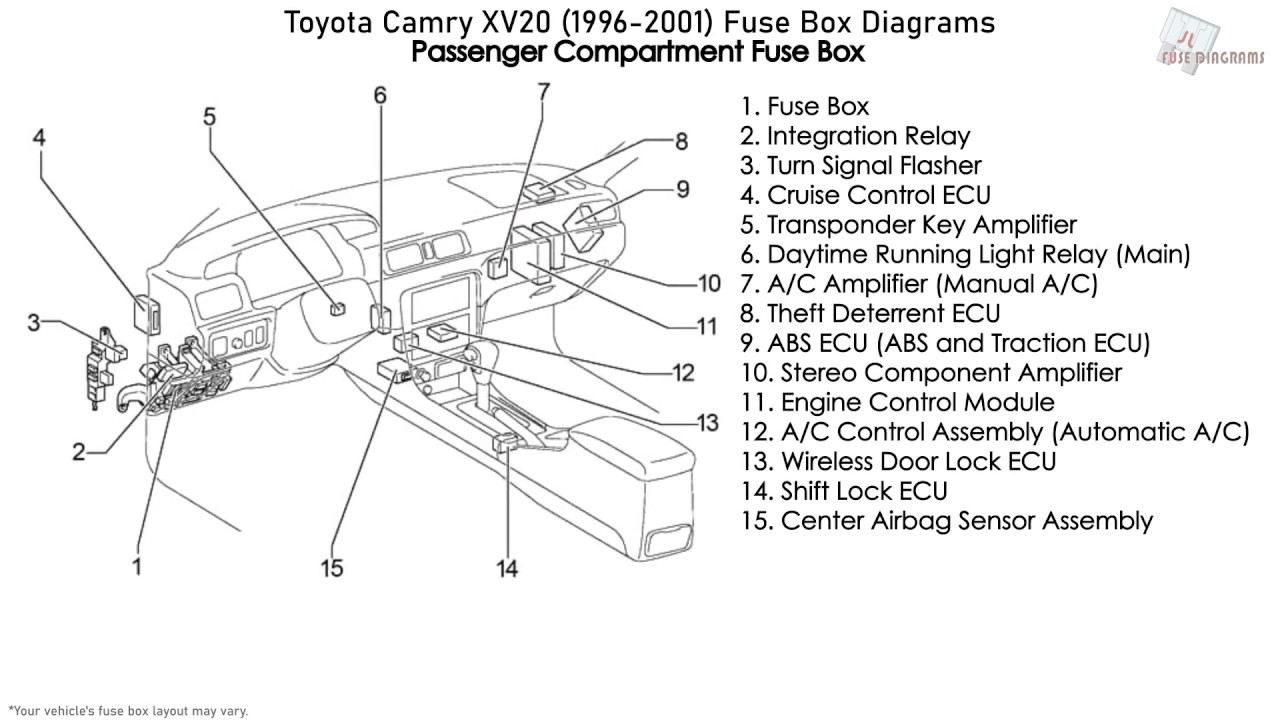 Toyota Camry XV20 (1996-2001) Fuse Box Diagrams
Passenger Compartment Fuse Box

FUSE DIAGRAMS

4
5
6
7
8
9
10
11
12
13
3
2
1
15
14

1. Fuse Box
2. Integration Relay
3. Turn Signal Flasher
4. Cruise Control ECU
5. Transponder Key Amplifier
6. Daytime Running Light Relay (Main)
7. A/C Amplifier (Manual A/C)
8. Theft Deterrent ECU
9. ABS ECU (ABS and Traction ECU)
10. Stereo Component Amplifier
11. Engine Control Module
12. A/C Control Assembly (Automatic A/C)
13. Wireless Door Lock ECU
14. Shift Lock ECU
15. Center Airbag Sensor Assembly

*Your vehicle's fuse box layout may vary.