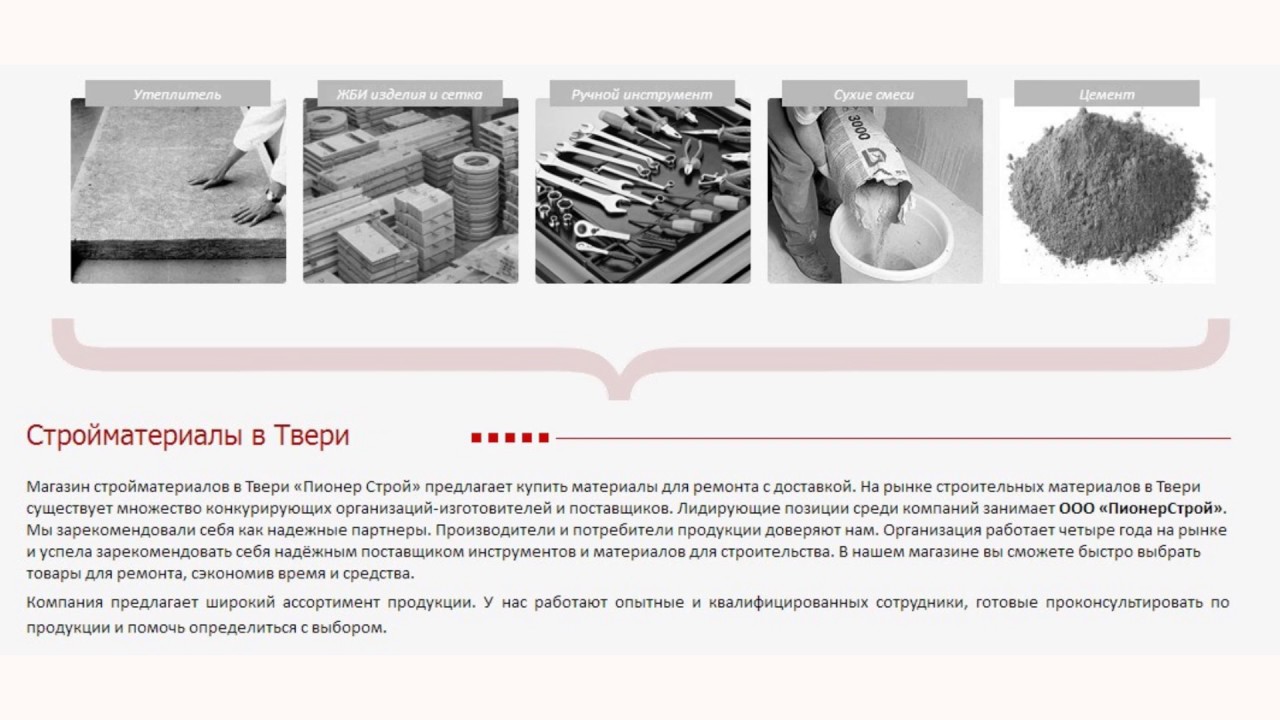 Утеплитель

ЖБИ изделия и сетка

Ручной инструмент

Сухие смеси

Цемент

3000

Стройматериалы в Твери

Магазин стройматериалов в Твери «Пионер Строй» предлагает купить материалы для ремонта с доставкой. На рынке строительных материалов в Твери существует множество конкурирующих организаций-изготовителей и поставщиков. Лидирующие позиции среди компаний занимает ООО «ПионерСтрой». Мы зарекомендовали себя как надежные партнеры. Производители и потребители продукции доверяют нам. Организация работает четыре года на рынке и успела зарекомендовать себя надёжным поставщиком инструментов и материалов для строительства. В нашем магазине вы сможете быстро выбрать товары для ремонта, сэкономив время и средства.

Компания предлагает широкий ассортимент продукции. У нас работают опытные и квалифицированных сотрудники, готовые проконсультировать по продукции и помочь определиться с выбором.