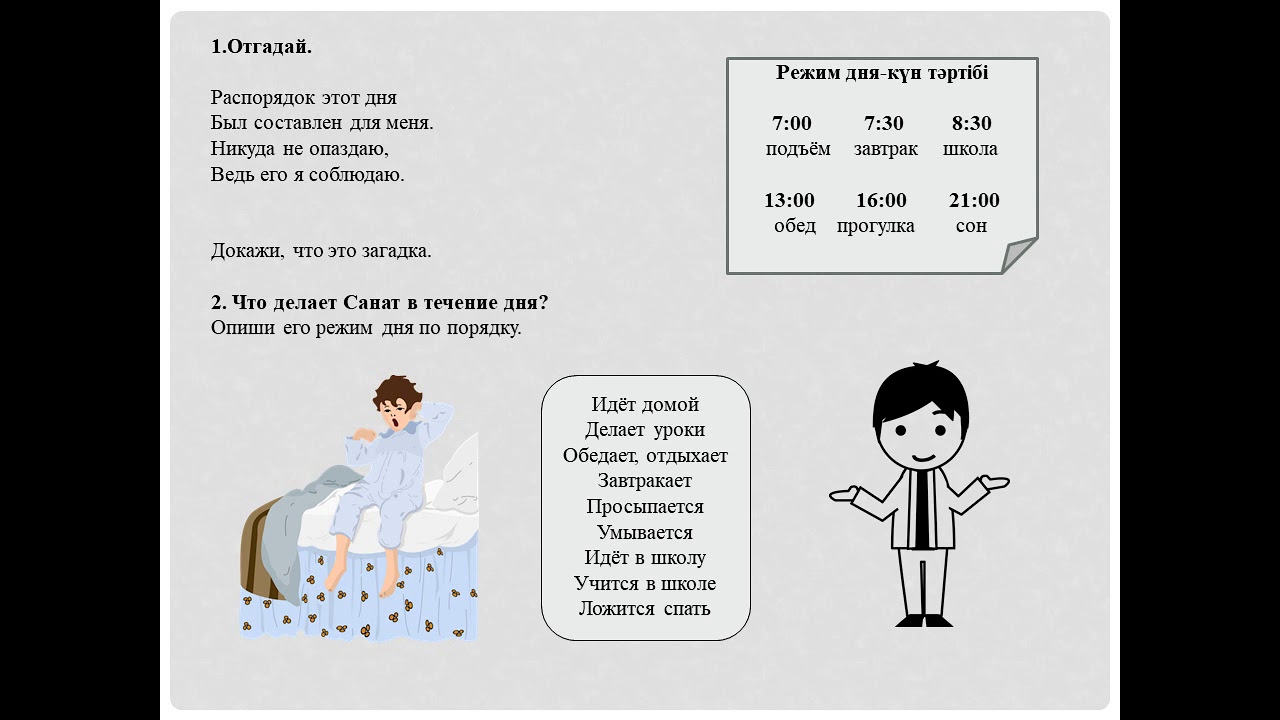 1.Отгадай.

Распорядок этот дня
Был составлен для меня.
Никуда не опаздаю,
Ведь его я соблюдаю.

Докажи, что это загадка.

2. Что делает Санат в течение дня?
Опиши его режим дня по порядку.

Режим дня-күн тәртібі

| 7:00 | 7:30 | 8:30 |
|---|---|---|
| подъём | завтрак | школа |
| 13:00 | 16:00 | 21:00 |
| обед | прогулка | сон |

Идёт домой
Делает уроки
Обедает, отдыхает
Завтракает
Просыпается
Умывается
Идёт в школу
Учится в школе
Ложится спать