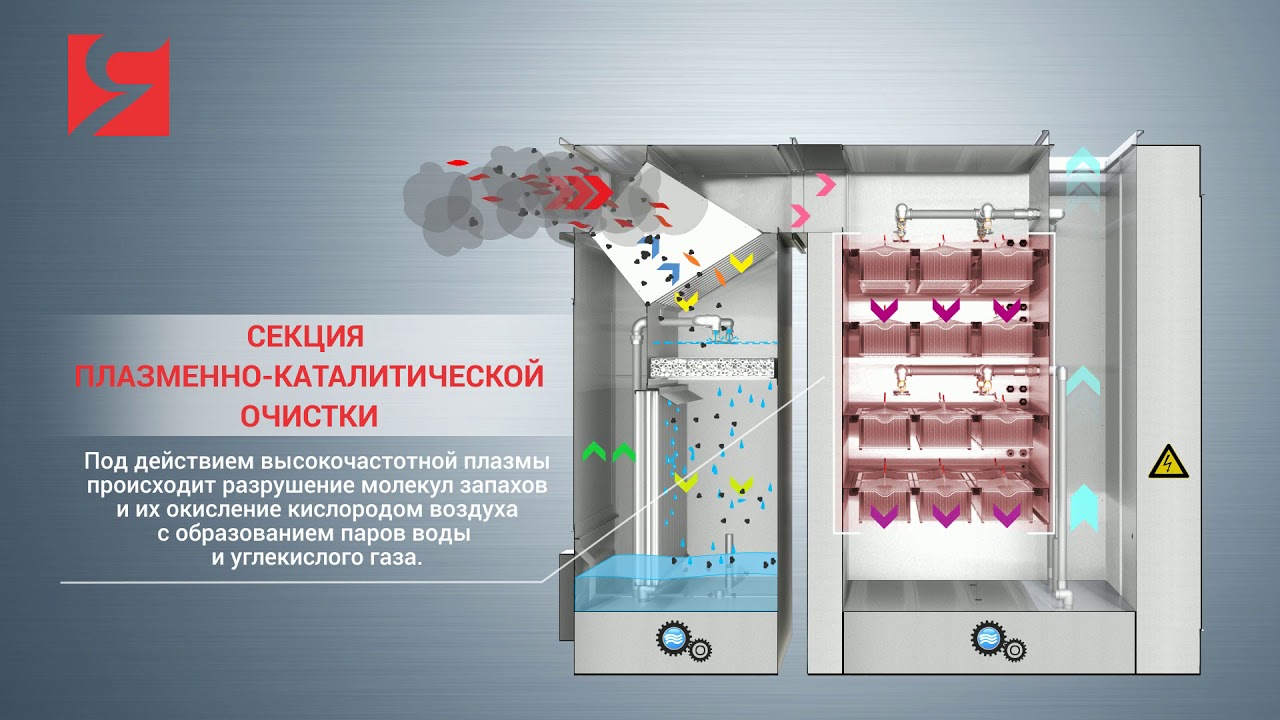 СЕКЦИЯ ПЛАЗМЕННО-КАТАЛИТИЧЕСКОЙ ОЧИСТКИ

Под действием высокочастотной плазмы происходит разрушение молекул запахов и их окисление кислородом воздуха с образованием паров воды и углекислого газа.