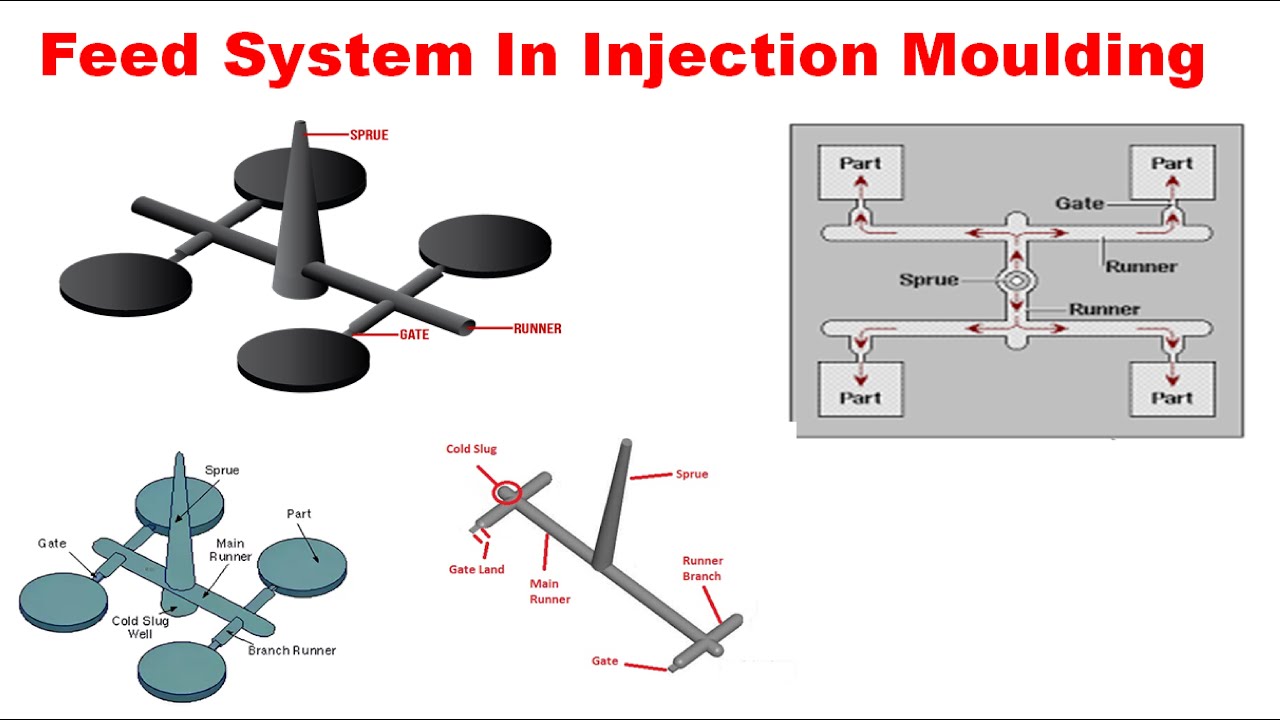 Feed System In Injection Moulding

SPRUE
GATE
RUNNER

Part
Part
Gate
Runner
Sprue
Runner
Part
Part

Sprue
Part
Gate
Main Runner
Cold Slug Well
Branch Runner

Cold Slug
Sprue
Gate Land
Main Runner
Runner Branch
Gate