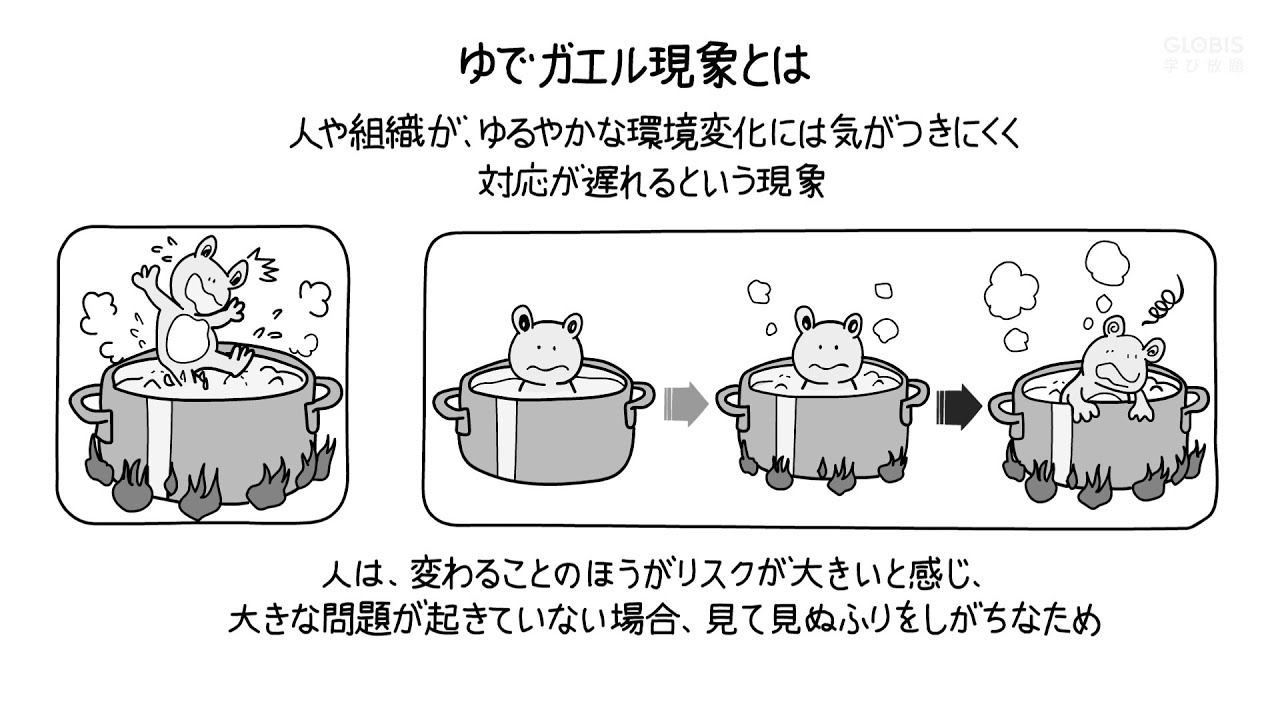 GLOBIS
学び放題

ゆでガエル現象とは

人や組織が、ゆるやかな環境変化には気がつきにくく
対応が遅れるという現象

人は、変わることのほうがリスクが大きいと感じ、
大きな問題が起きていない場合、見て見ぬふりをしがちなため