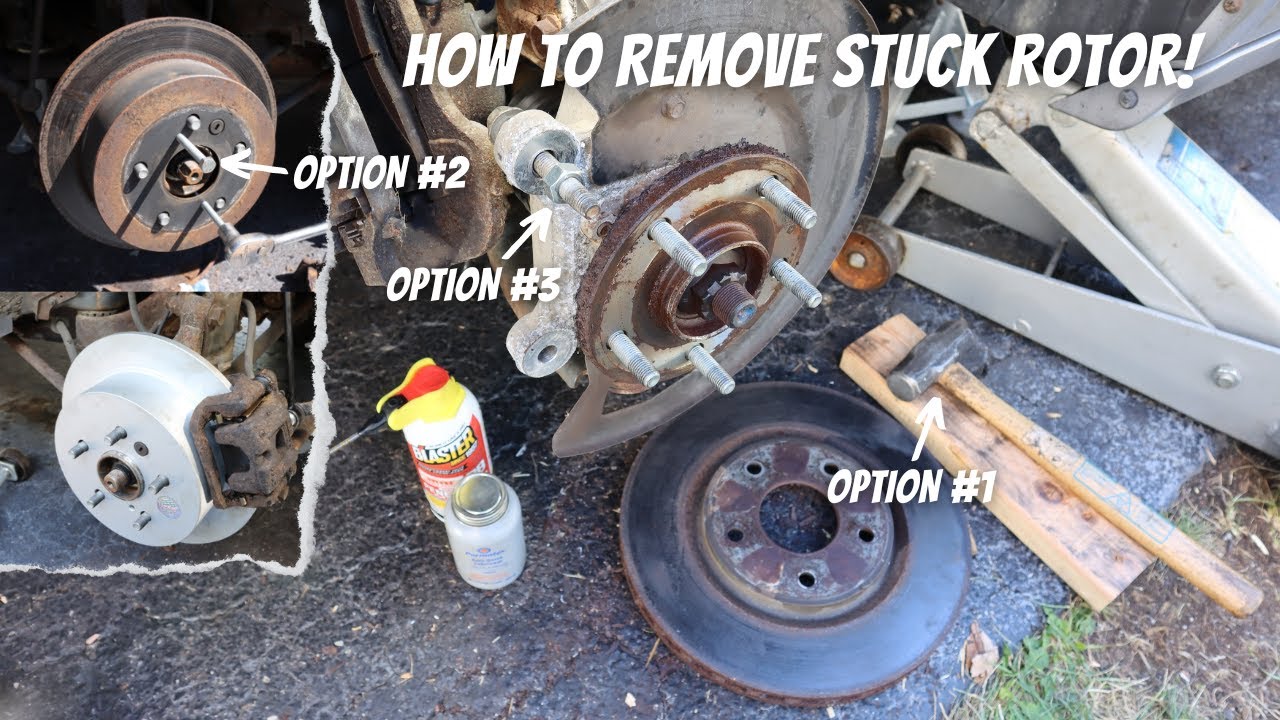 HOW TO REMOVE STUCK ROTOR!

OPTION #2

OPTION #3

OPTION #1

BLASTER