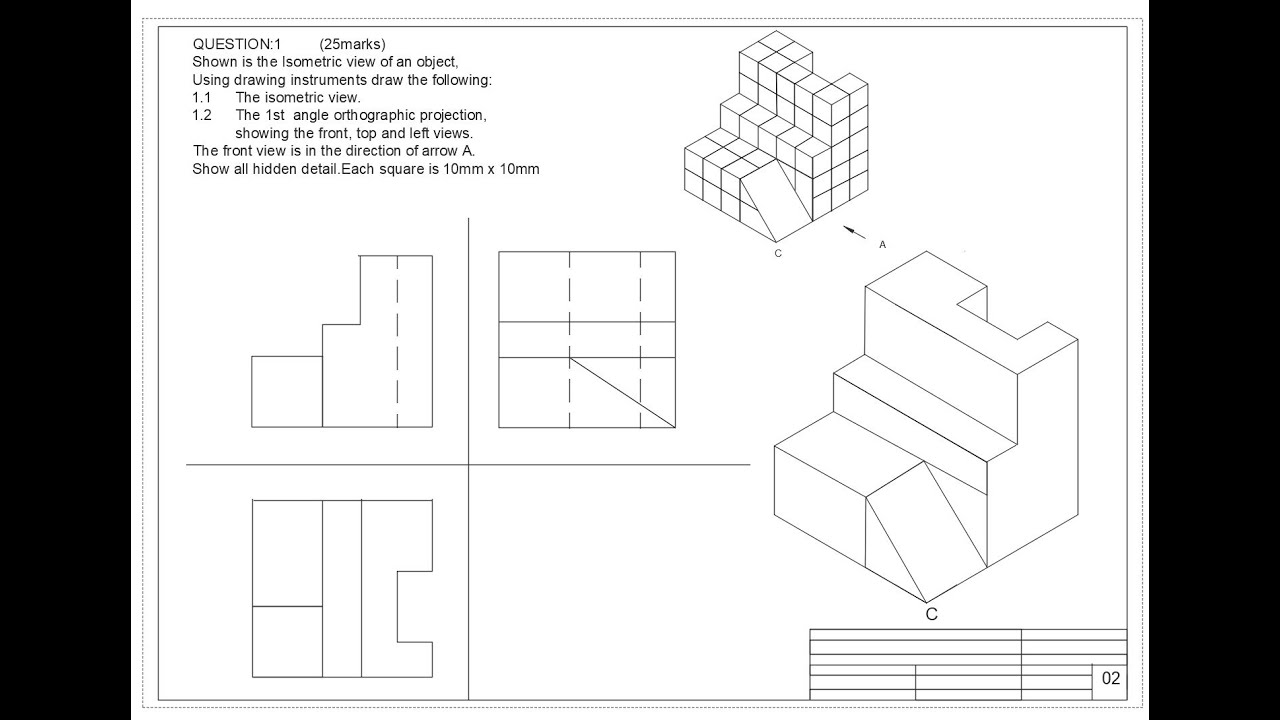 QUESTION:1 (25marks)
Shown is the Isometric view of an object,
Using drawing instruments draw the following:
1.1 The isometric view.
1.2 The 1st angle orthographic projection, showing the front, top and left views.
The front view is in the direction of arrow A.
Show all hidden detail.Each square is 10mm x 10mm

C
A

C

02