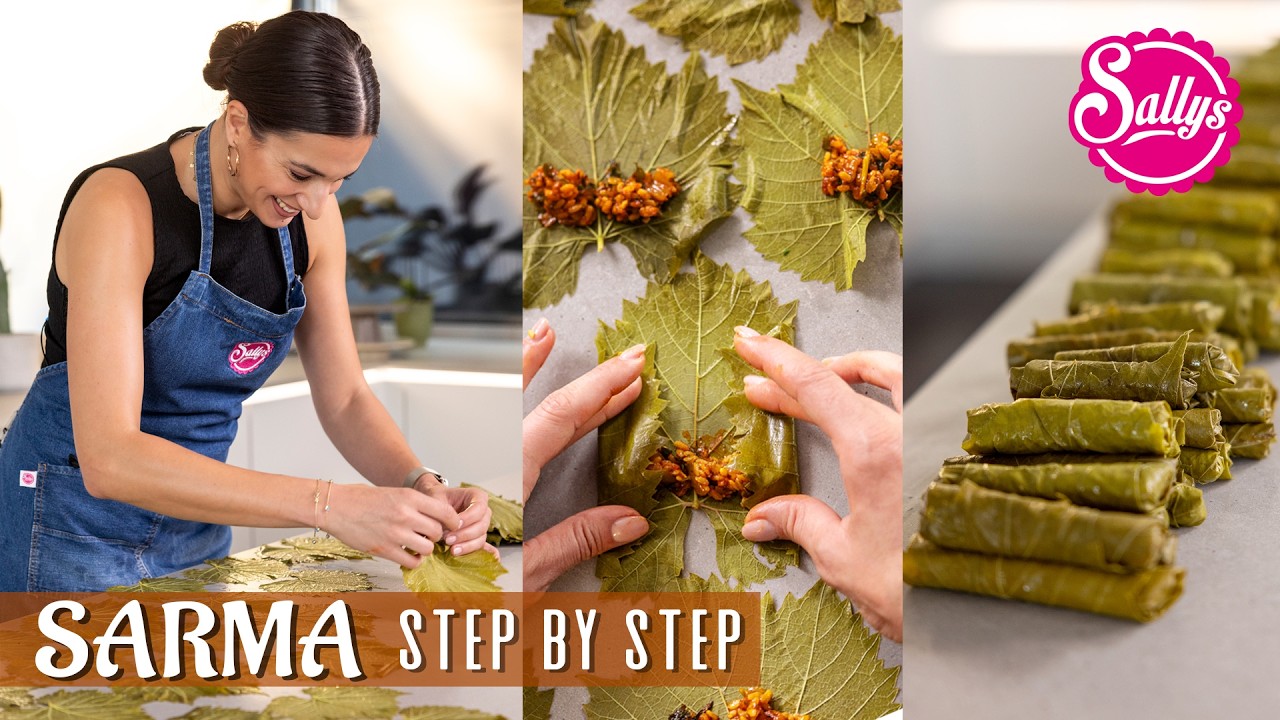 Sallys

Sallys

SARMA STEP BY STEP