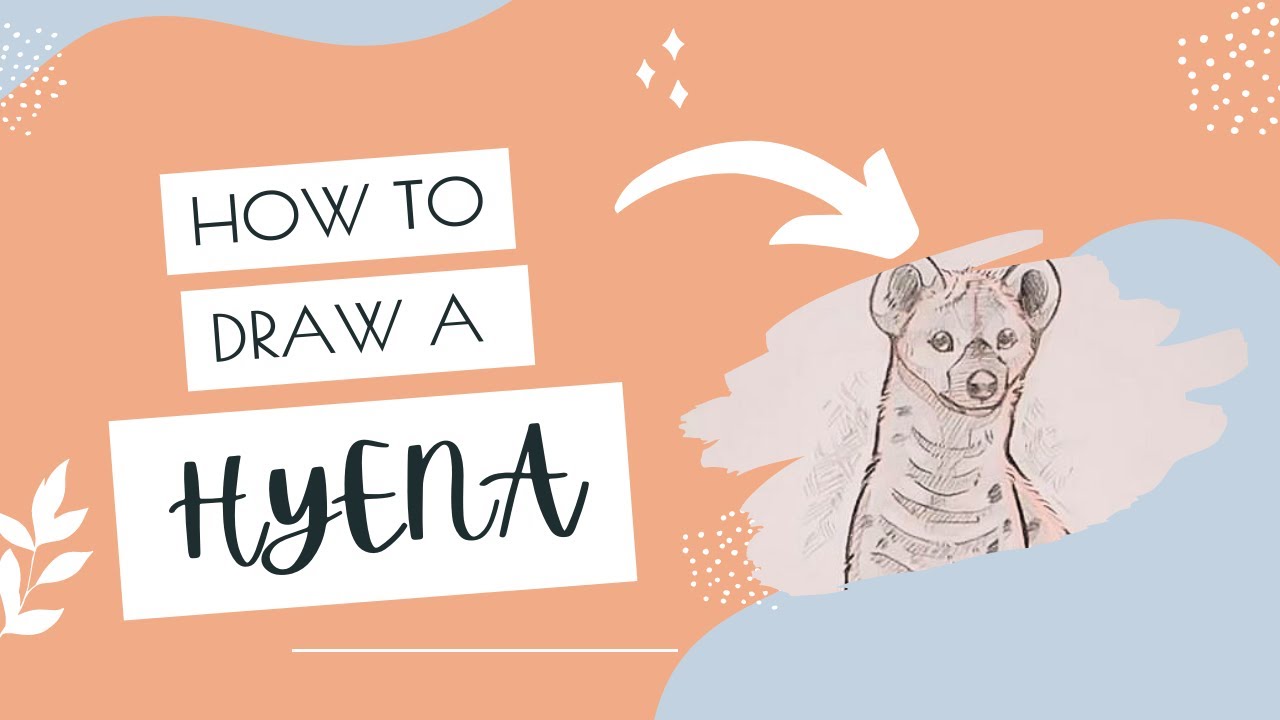 HOW TO
DRAW A
HYENA