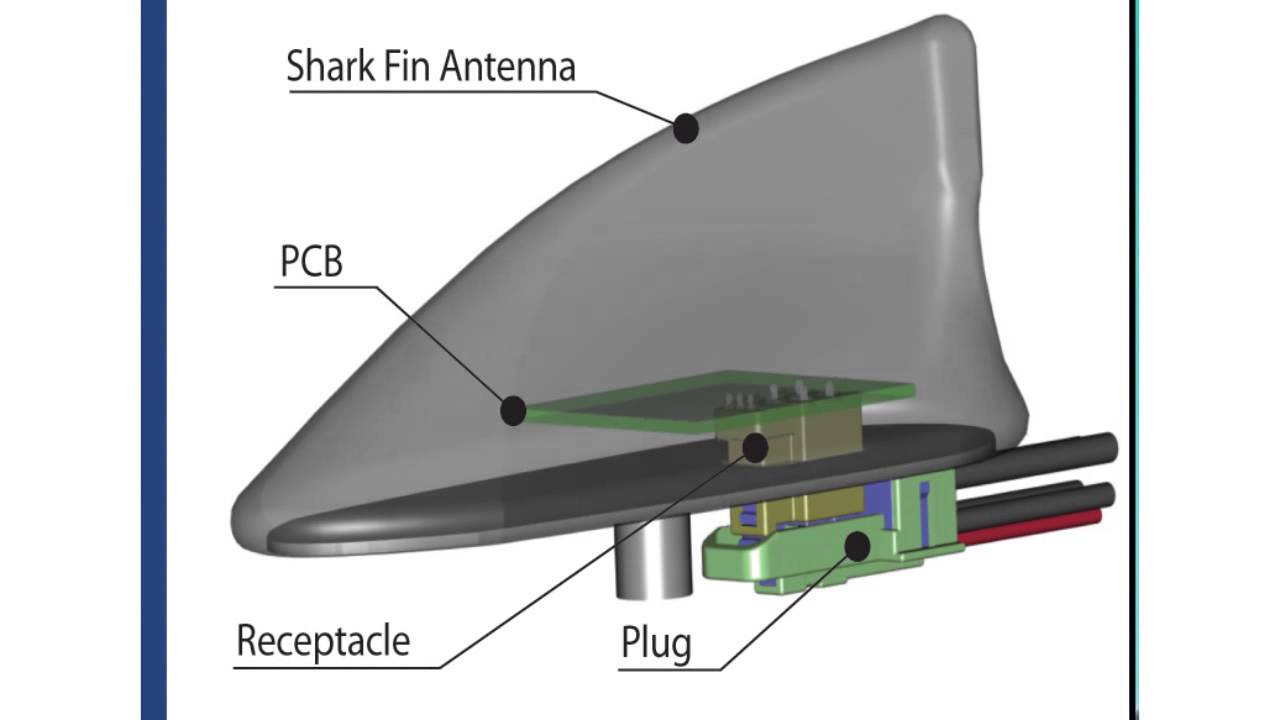 Shark Fin Antenna

PCB

Receptacle

Plug