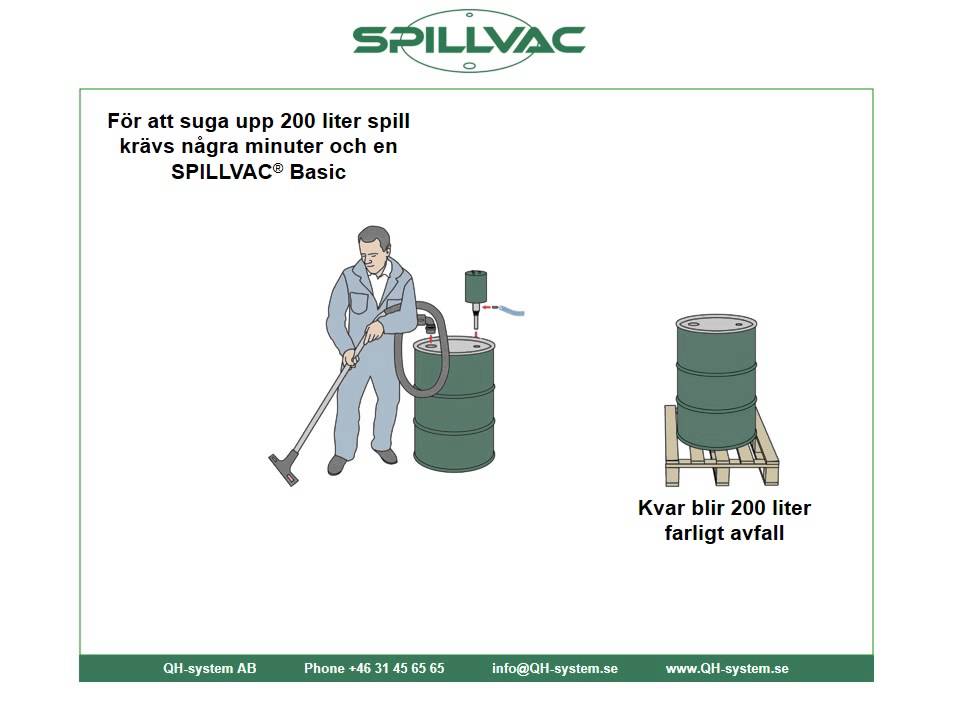 SPILLVAC

För att suga upp 200 liter spill krävs några minuter och en SPILLVAC® Basic

Kvar blir 200 liter farligt avfall

QH-system AB Phone +46 31 45 65 65 info@QH-system.se www.QH-system.se