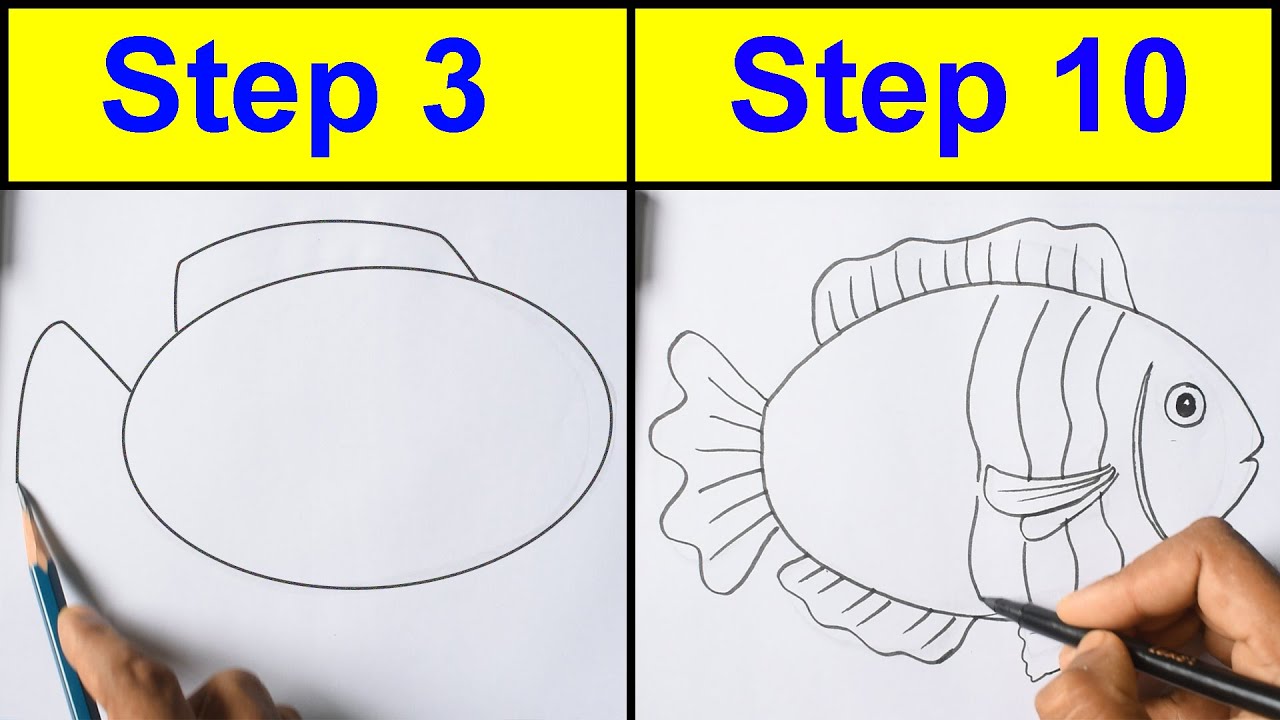 Step 3

Step 10