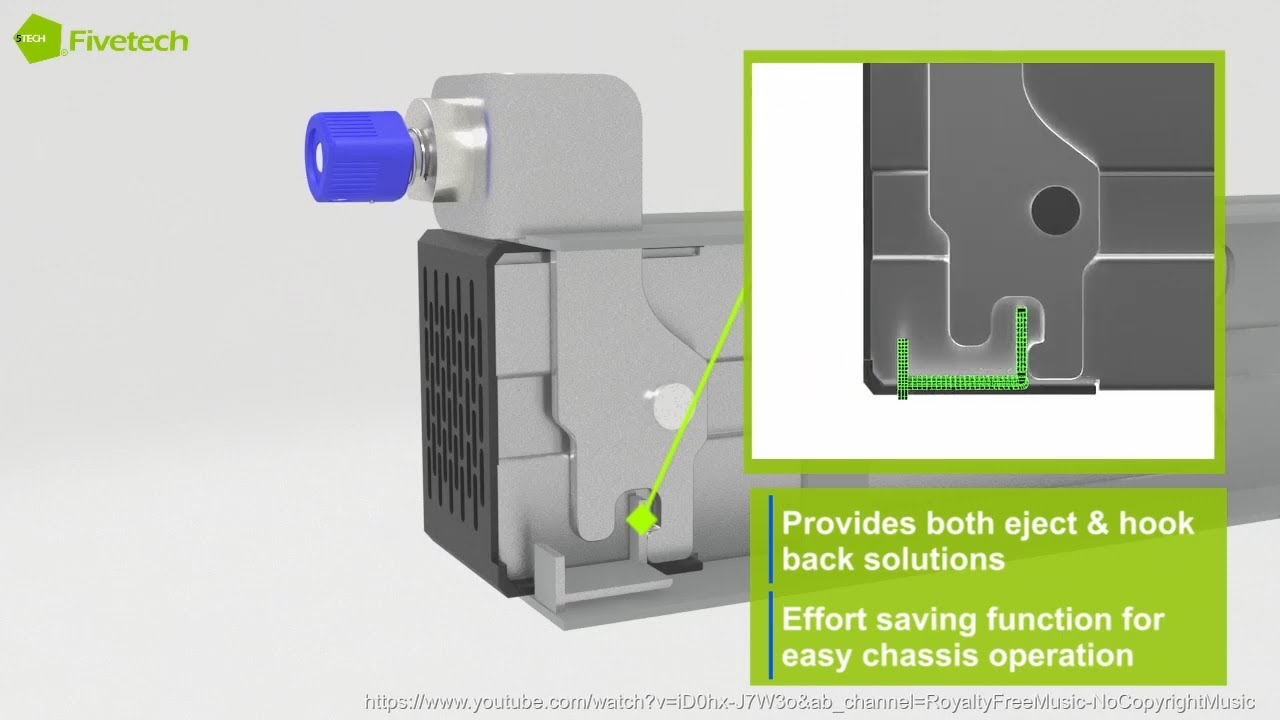 5TECH Fivetech

Provides both eject & hook back solutions

Effort saving function for easy chassis operation

https://www.youtube.com/watch?v=iD0hx-J7W3o&ab_channel=RoyaltyFreeMusic-NoCopyrightMusic