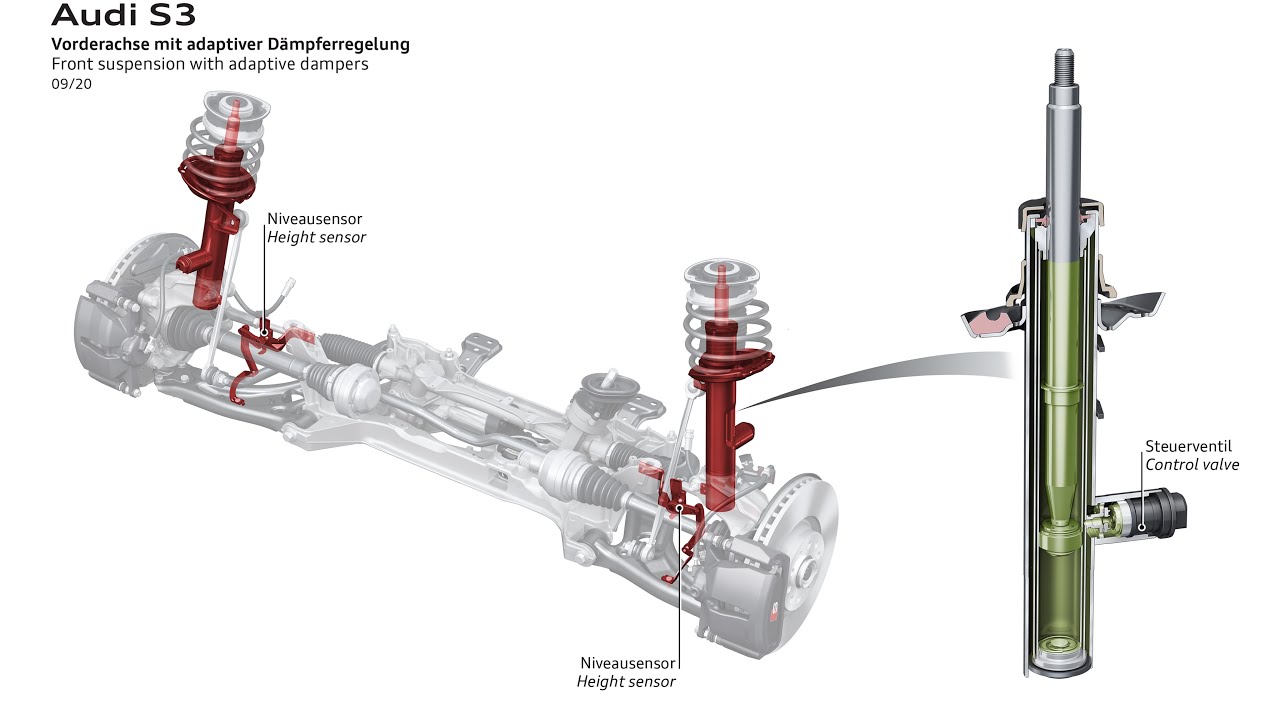 Audi S3
Vorderachse mit adaptiver Dämpferregelung
Front suspension with adaptive dampers
09/20

Niveausensor
Height sensor

Steuerventil
Control valve

Niveausensor
Height sensor