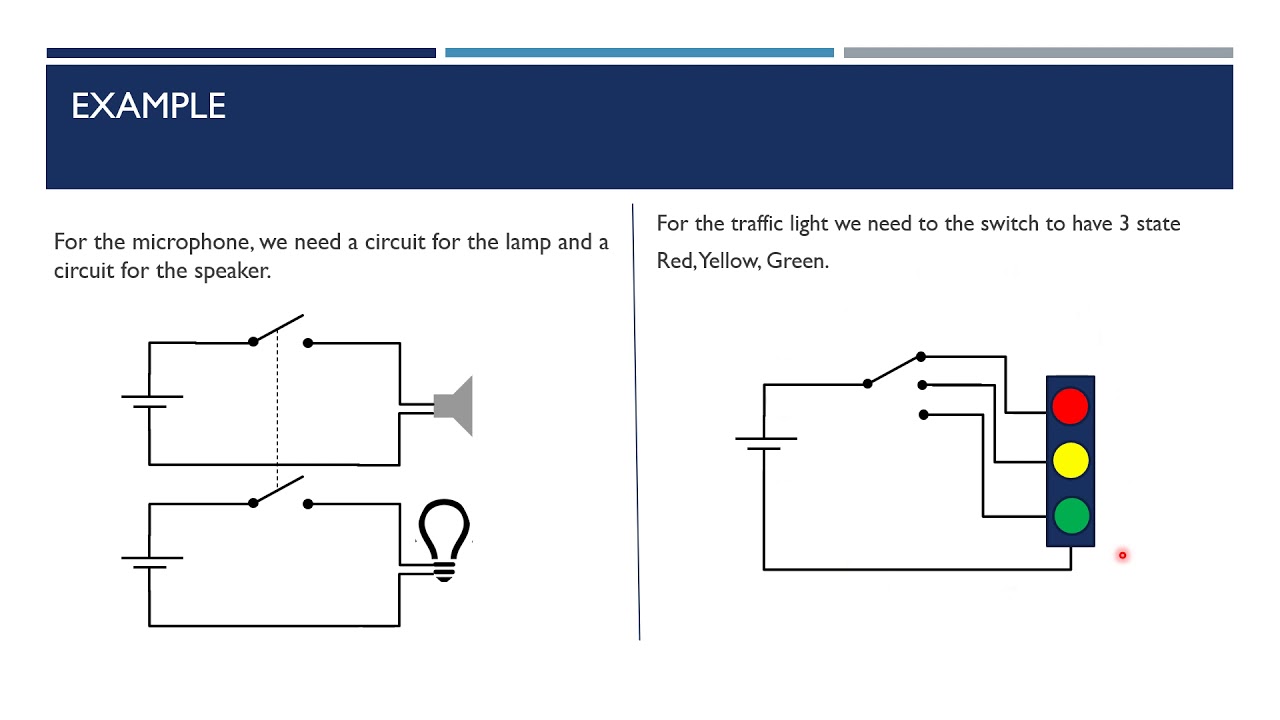 EXAMPLE

For the microphone, we need a circuit for the lamp and a circuit for the speaker.

For the traffic light we need to the switch to have 3 state Red, Yellow, Green.