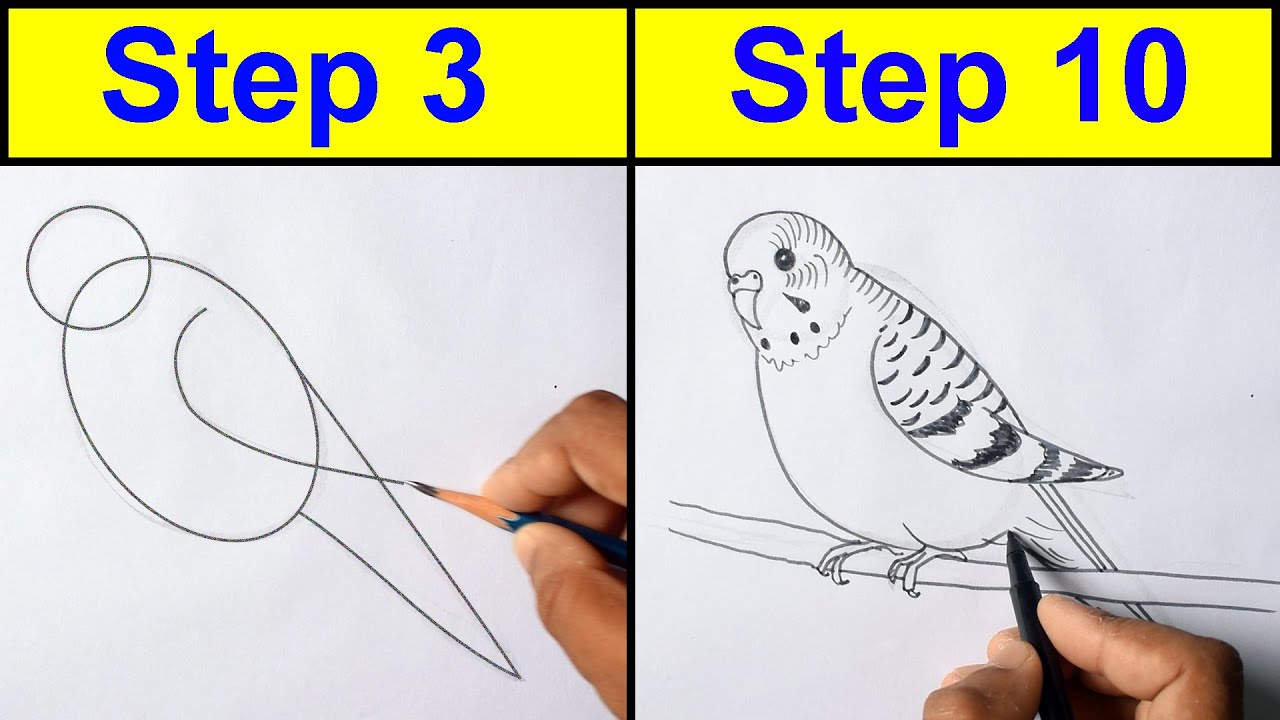 Step 3

Step 10