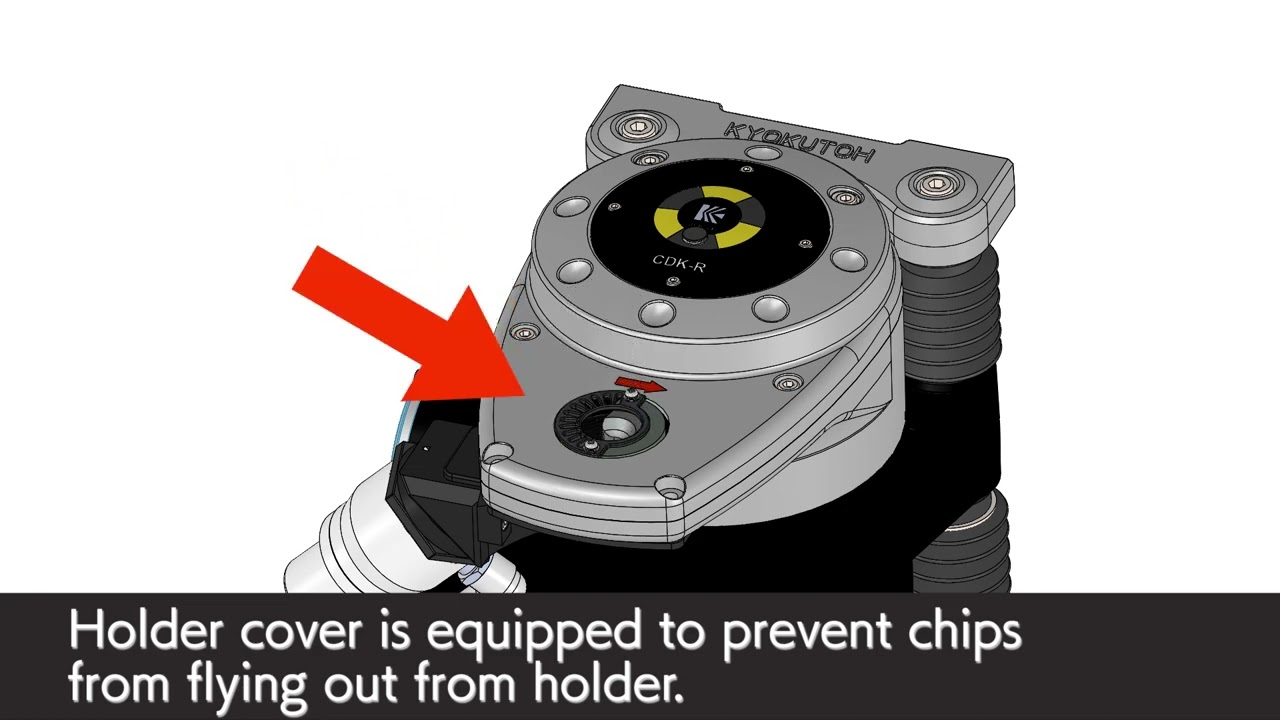 KYOKUTOH

CDK-R

Holder cover is equipped to prevent chips from flying out from holder.