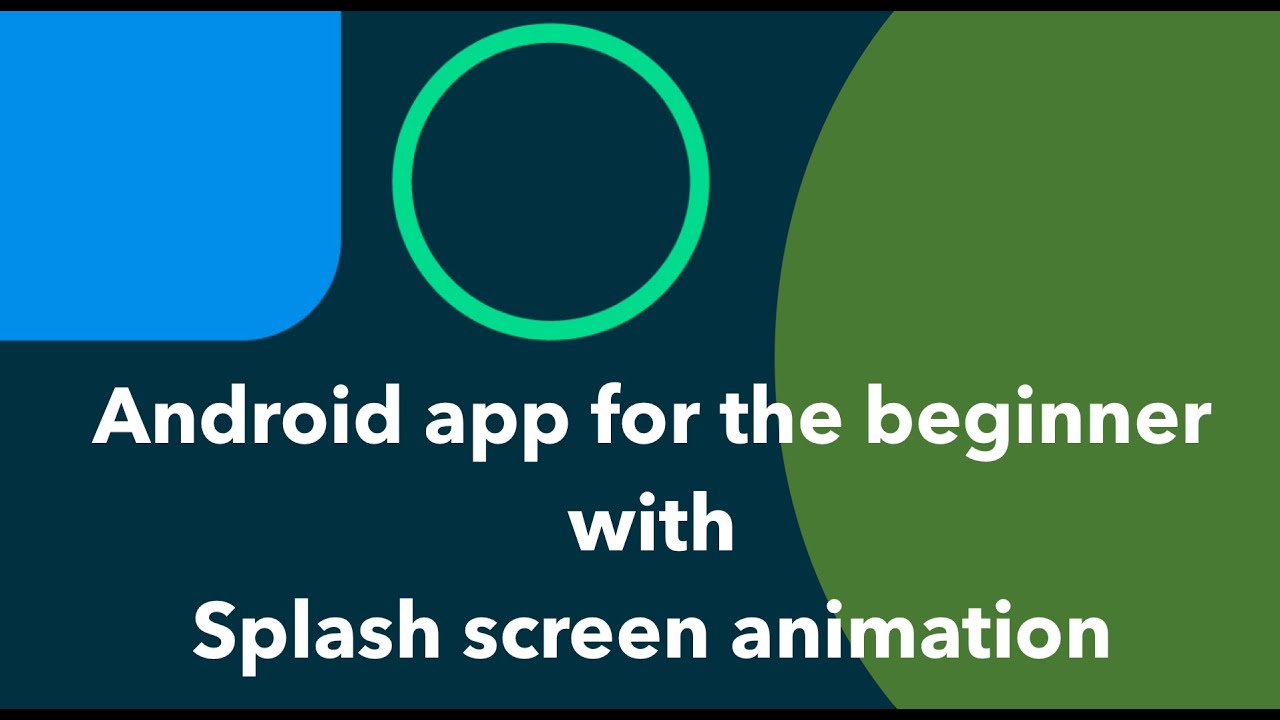 Android app for the beginner
with
Splash screen animation