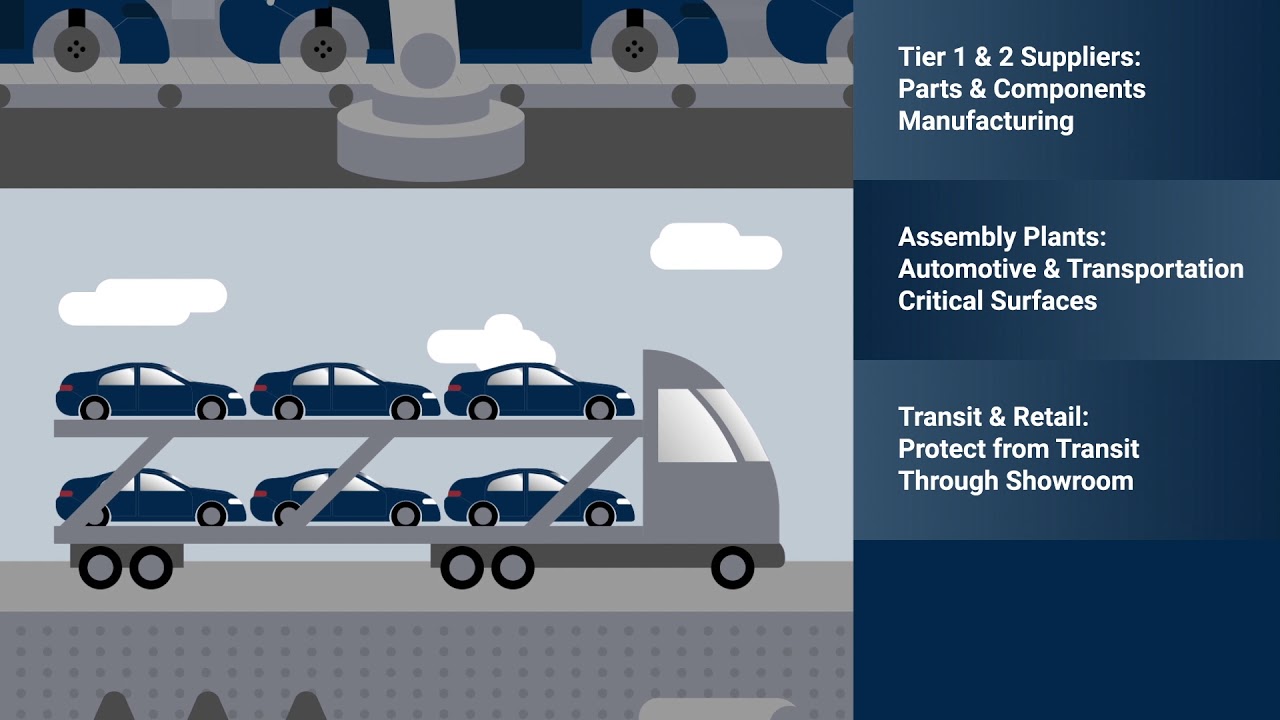 Tier 1 & 2 Suppliers:
Parts & Components
Manufacturing

Assembly Plants:
Automotive & Transportation
Critical Surfaces

Transit & Retail:
Protect from Transit
Through Showroom