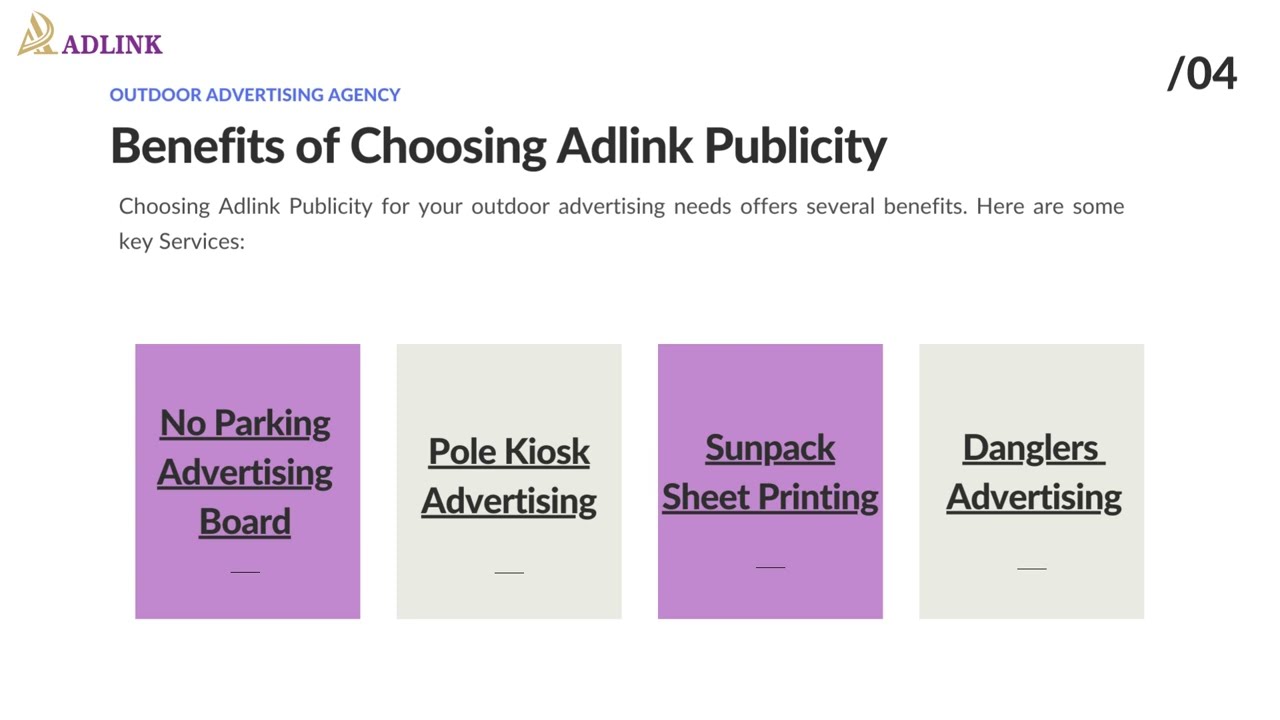 ADLINK

/04

OUTDOOR ADVERTISING AGENCY

Benefits of Choosing Adlink Publicity

Choosing Adlink Publicity for your outdoor advertising needs offers several benefits. Here are some key Services:

No Parking Advertising Board

Pole Kiosk Advertising

Sunpack Sheet Printing

Danglers Advertising