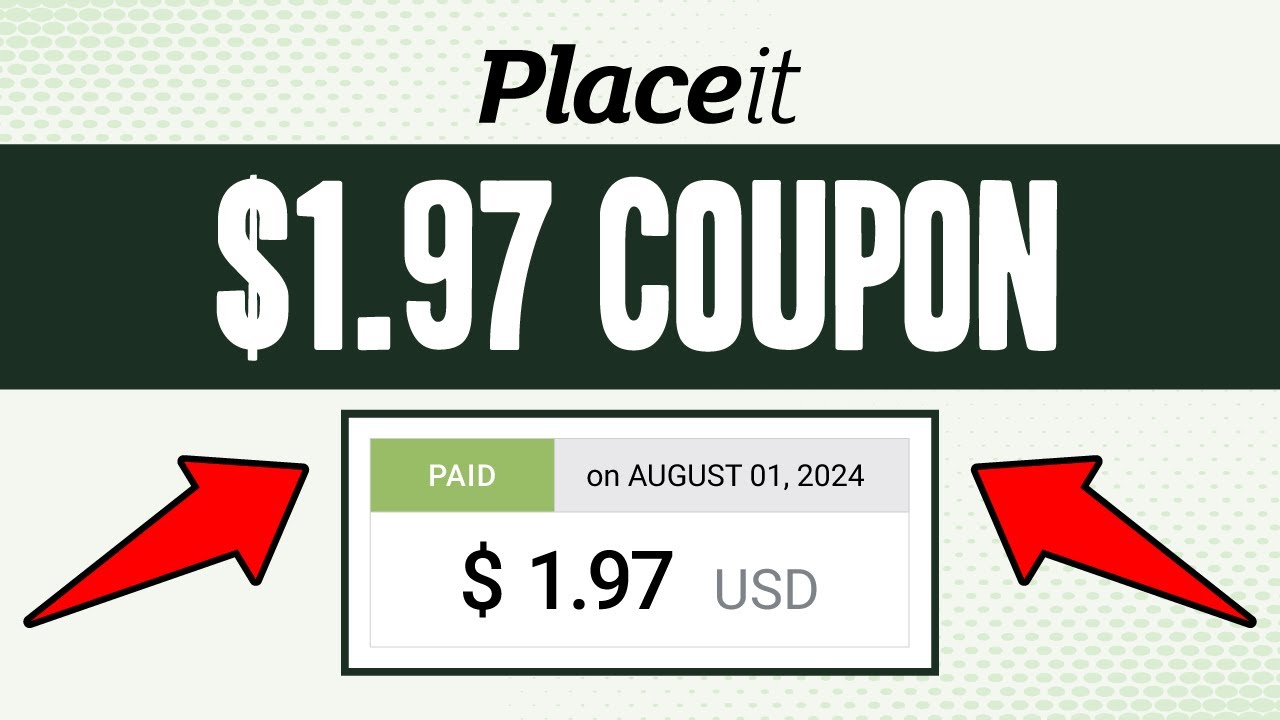 Placeit

$1.97 COUPON

PAID on AUGUST 01, 2024

$ 1.97 USD