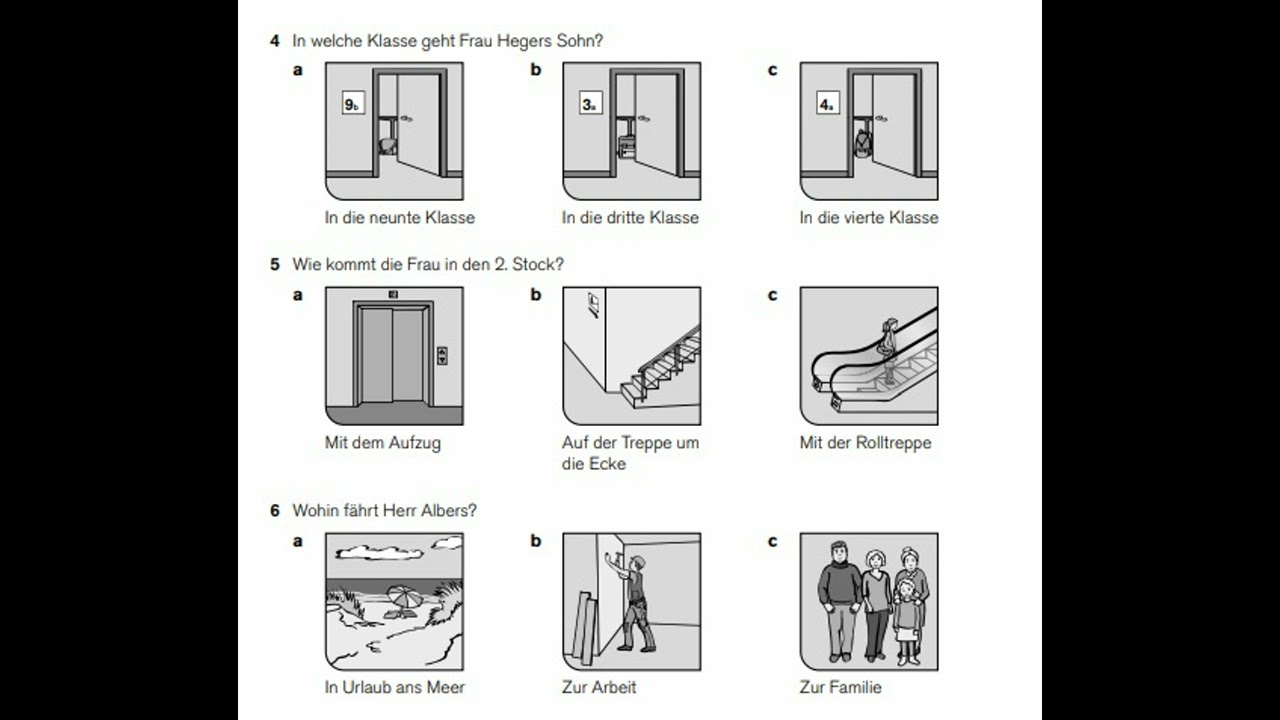 4 In welche Klasse geht Frau Hegers Sohn?

a
9b
In die neunte Klasse

b
3a
In die dritte Klasse

c
4a
In die vierte Klasse

5 Wie kommt die Frau in den 2. Stock?

a
Mit dem Aufzug

b
Auf der Treppe um die Ecke

c
Mit der Rolltreppe

6 Wohin fährt Herr Albers?

a
In Urlaub ans Meer

b
Zur Arbeit

c
Zur Familie