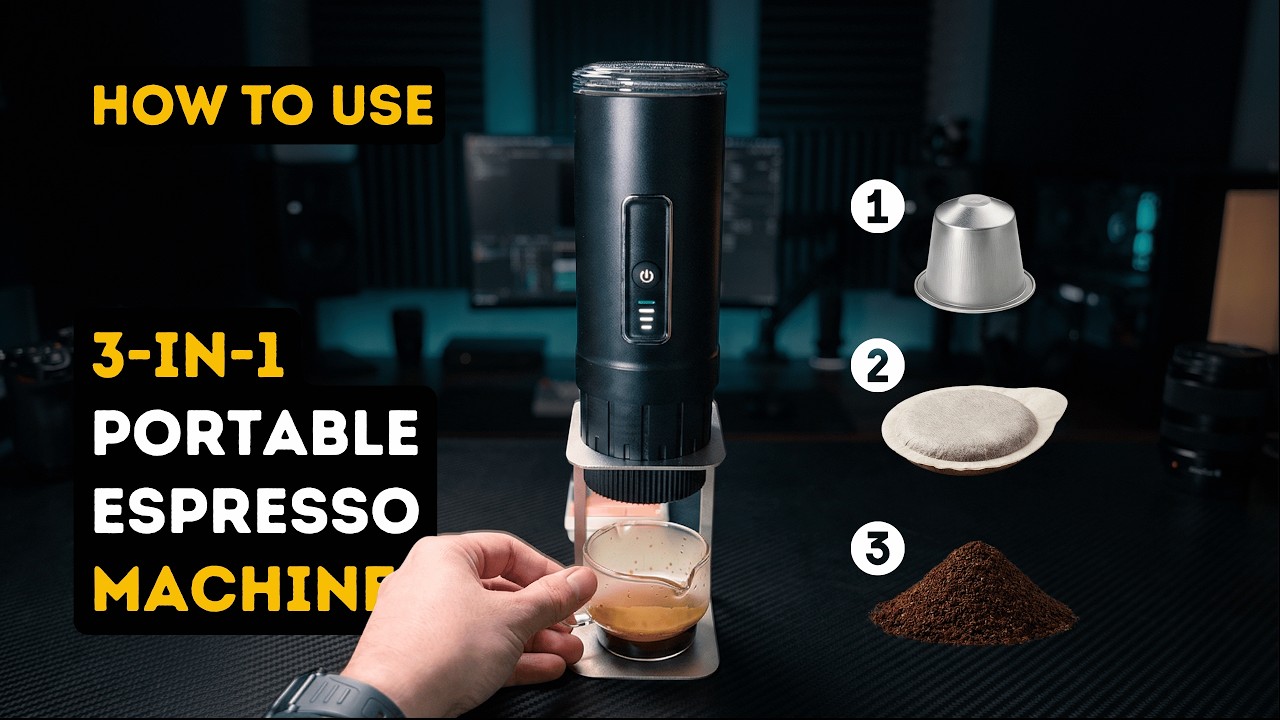 HOW TO USE

3-IN-1
PORTABLE
ESPRESSO
MACHINE

1

2

3