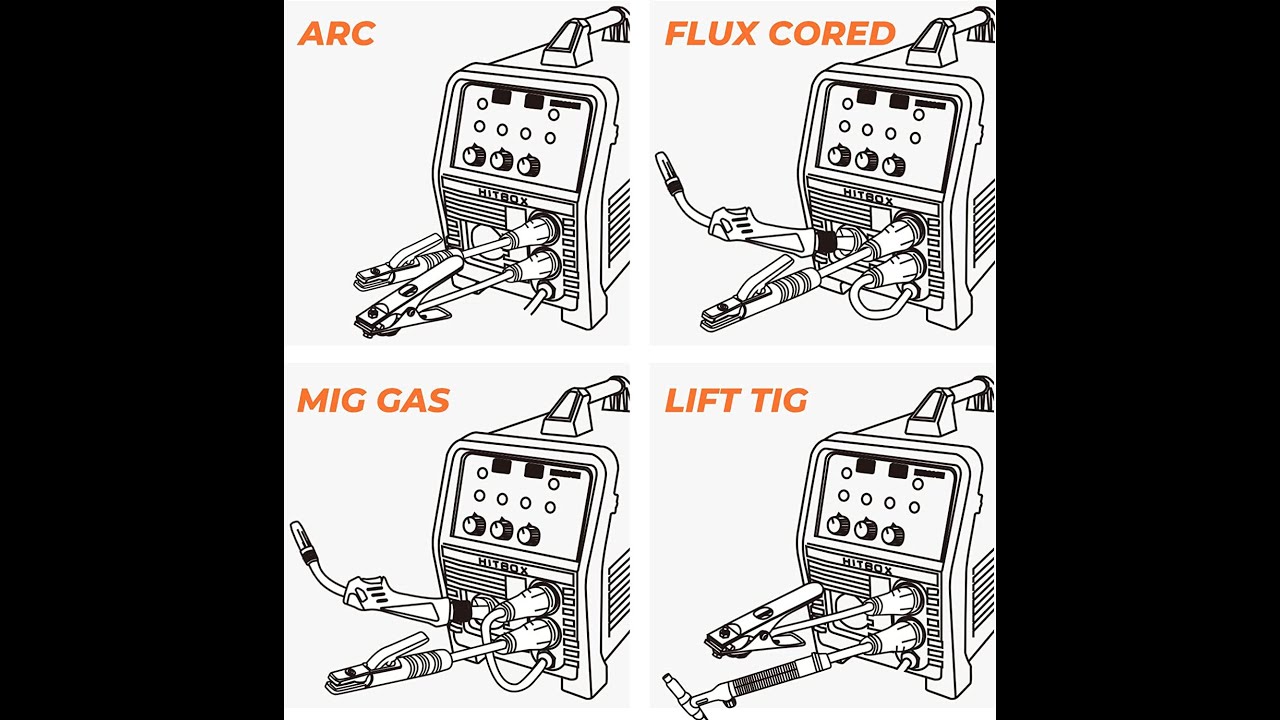 ARC

HITBOX

FLUX CORED

HITBOX

MIG GAS

HITBOX

LIFT TIG

HITBOX