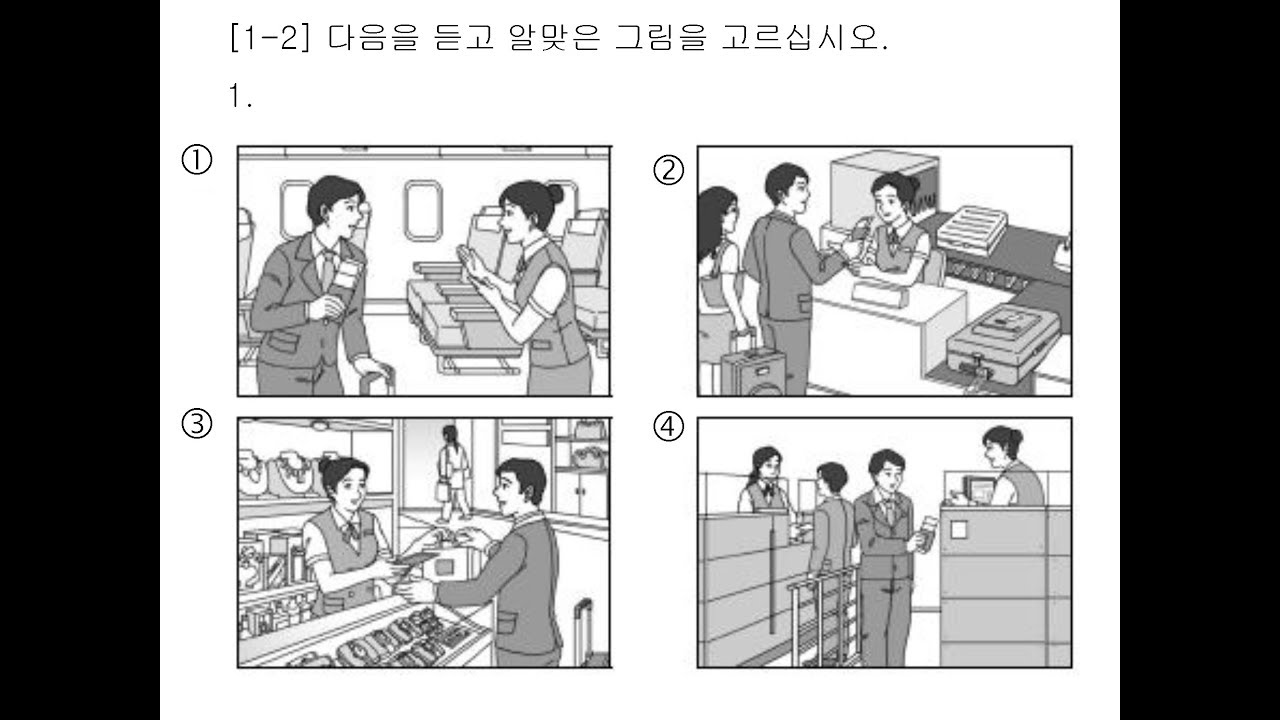 [1-2] 다음을 듣고 알맞은 그림을 고르십시오.

1.

①

②

③

④