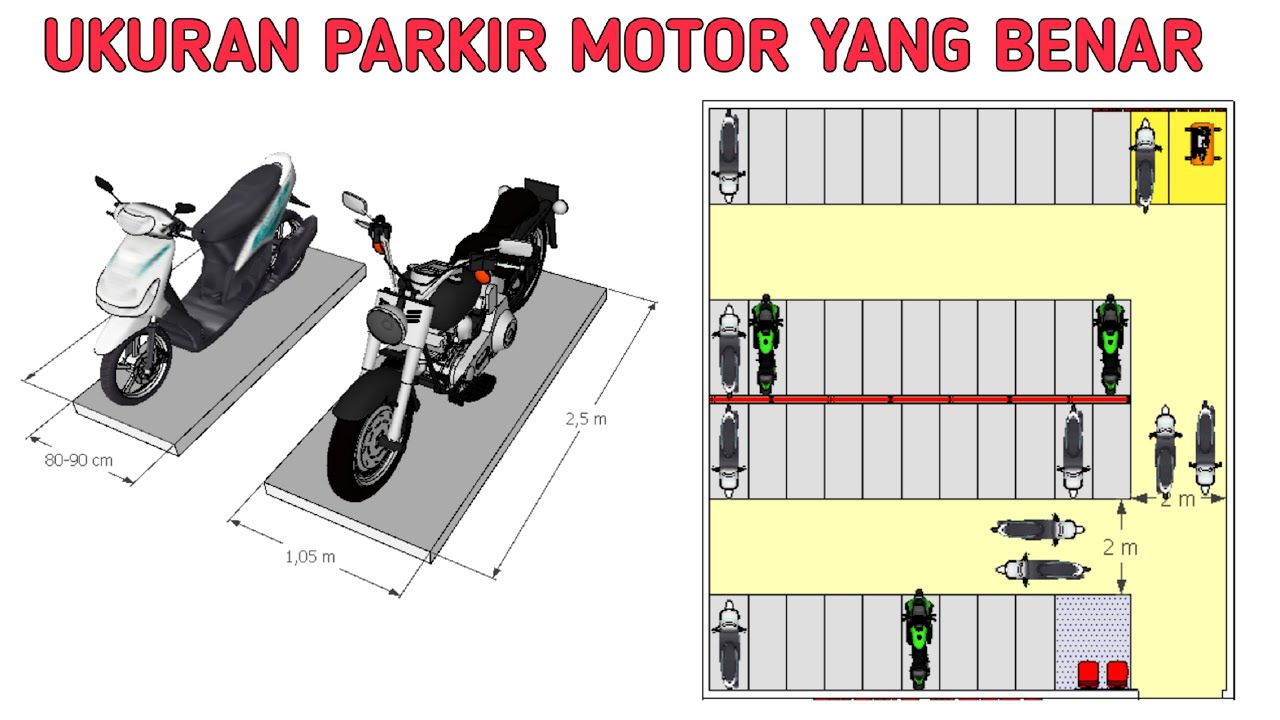 UKURAN PARKIR MOTOR YANG BENAR

80-90 cm

1,05 m

2,5 m

2 m

2 m