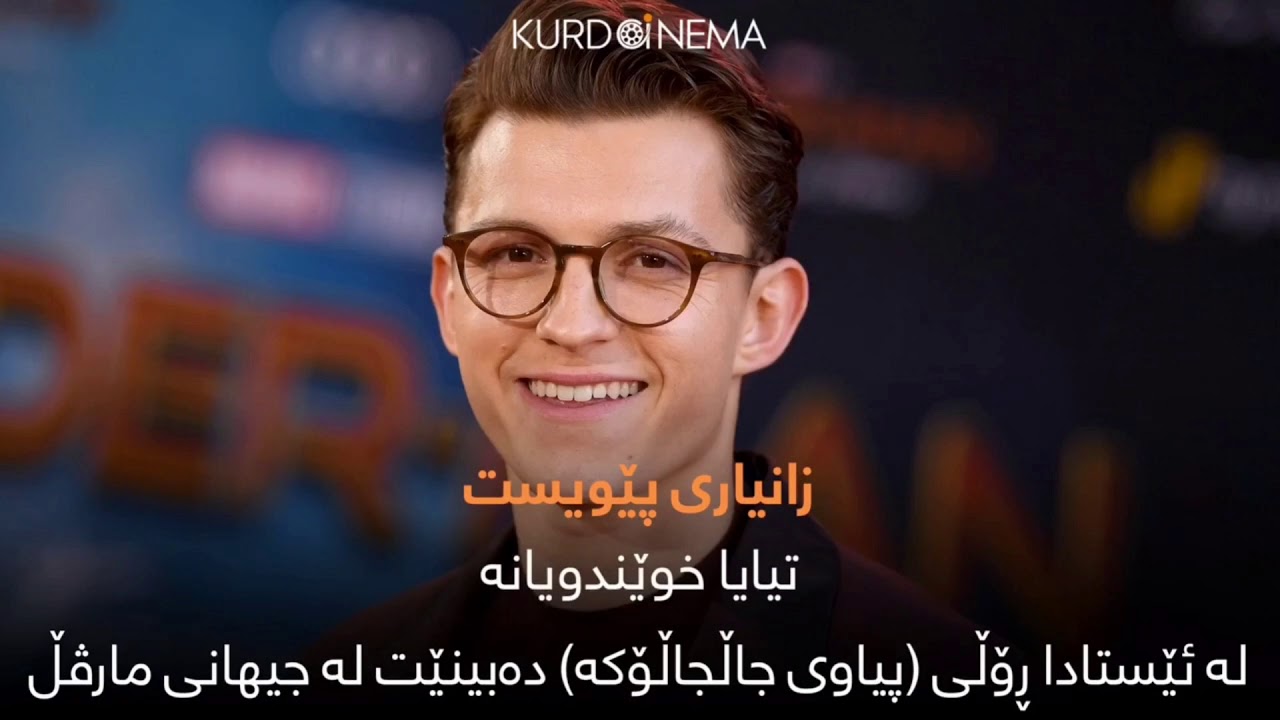 KURDCINEMA

زانیاری پێویست

تیایا خوێندویانە

لە ئێستادا ڕۆڵی (پیاوی جاڵجاڵۆکە) دەبینێت لە جیهانی مارڤڵ