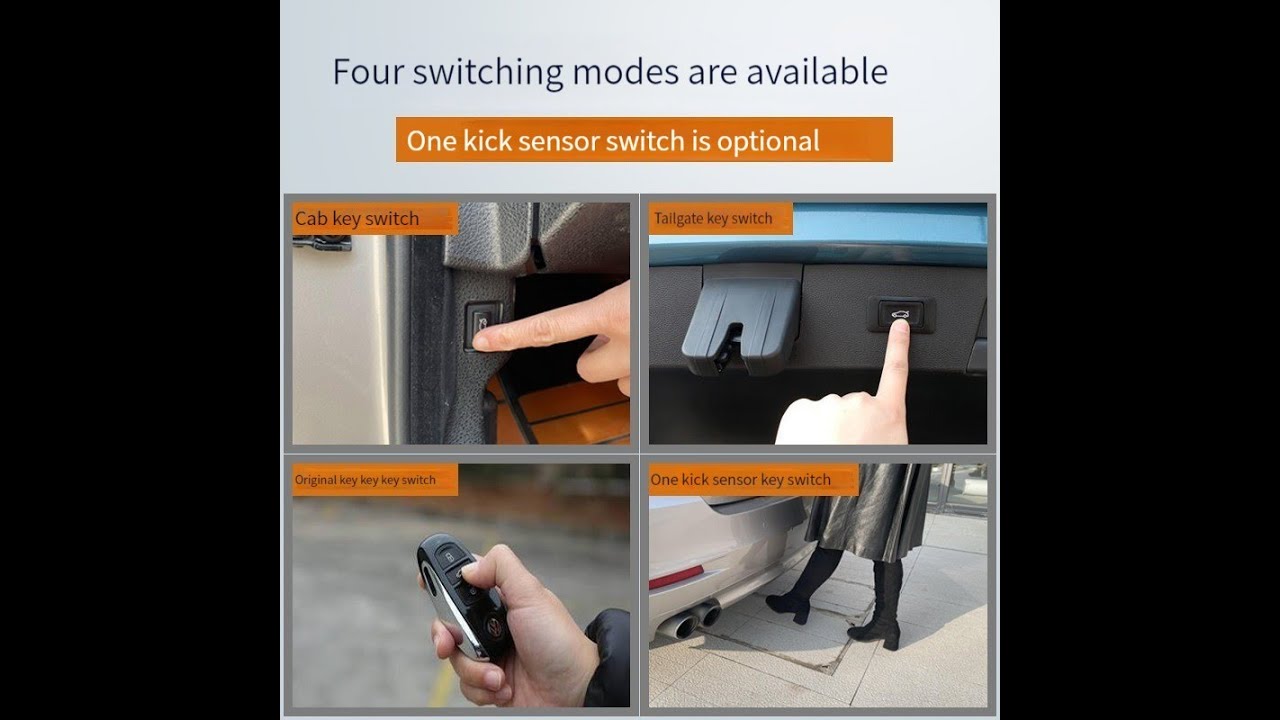 Four switching modes are available

One kick sensor switch is optional

Cab key switch

Tailgate key switch

Original key key key switch

One kick sensor key switch