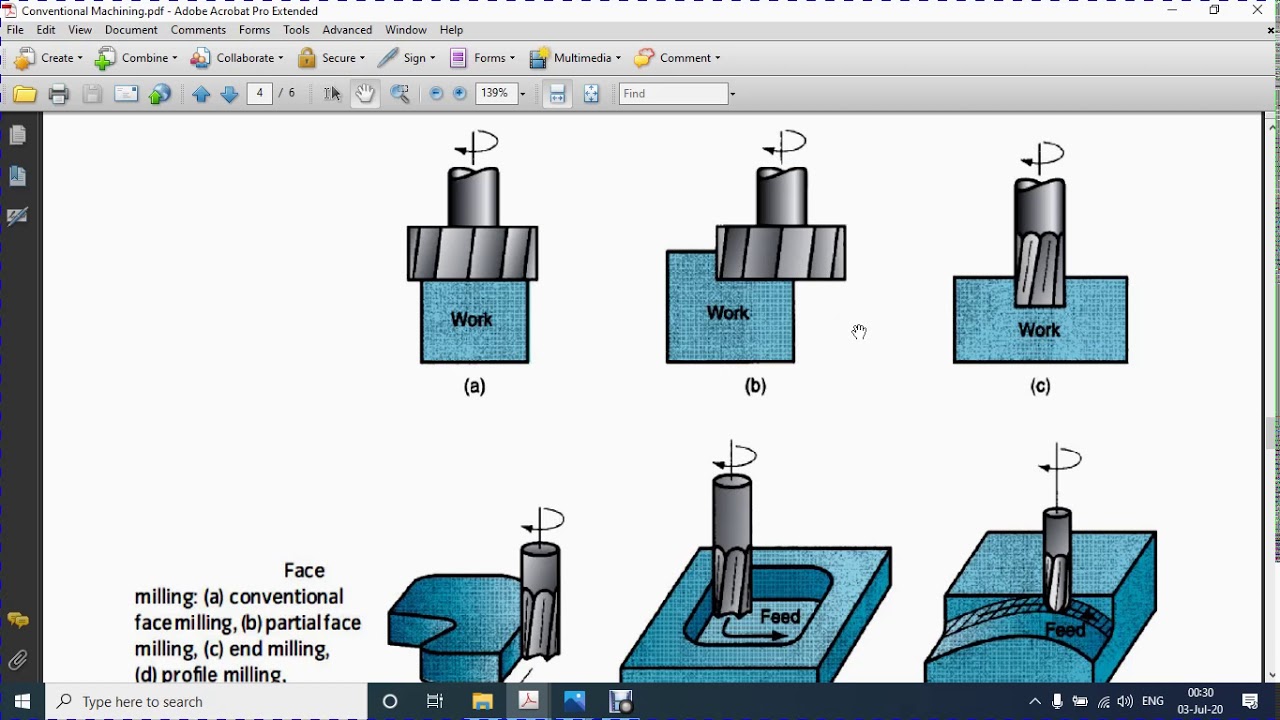 Conventional Machining.pdf - Adobe Acrobat Pro Extended

File Edit View Document Comments Forms Tools Advanced Window Help

Create Combine Collaborate Secure Sign Forms Multimedia Comment

4 / 6 139% Find

Work

(a)

Work

(b)

Work

(c)

Face milling: (a) conventional face milling, (b) partial face milling, (c) end milling, (d) profile milling,

Feed

Feed

Type here to search

ENG 00:30 03-Jul-20