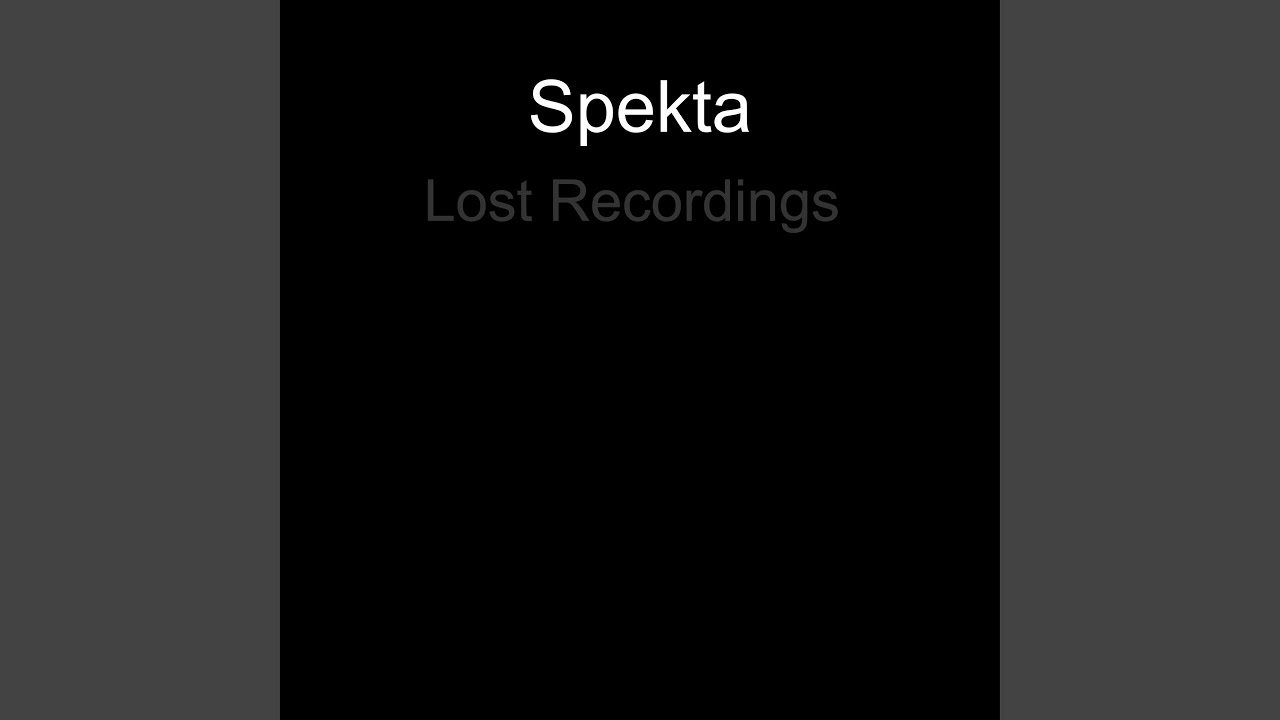 Spekta

Lost Recordings