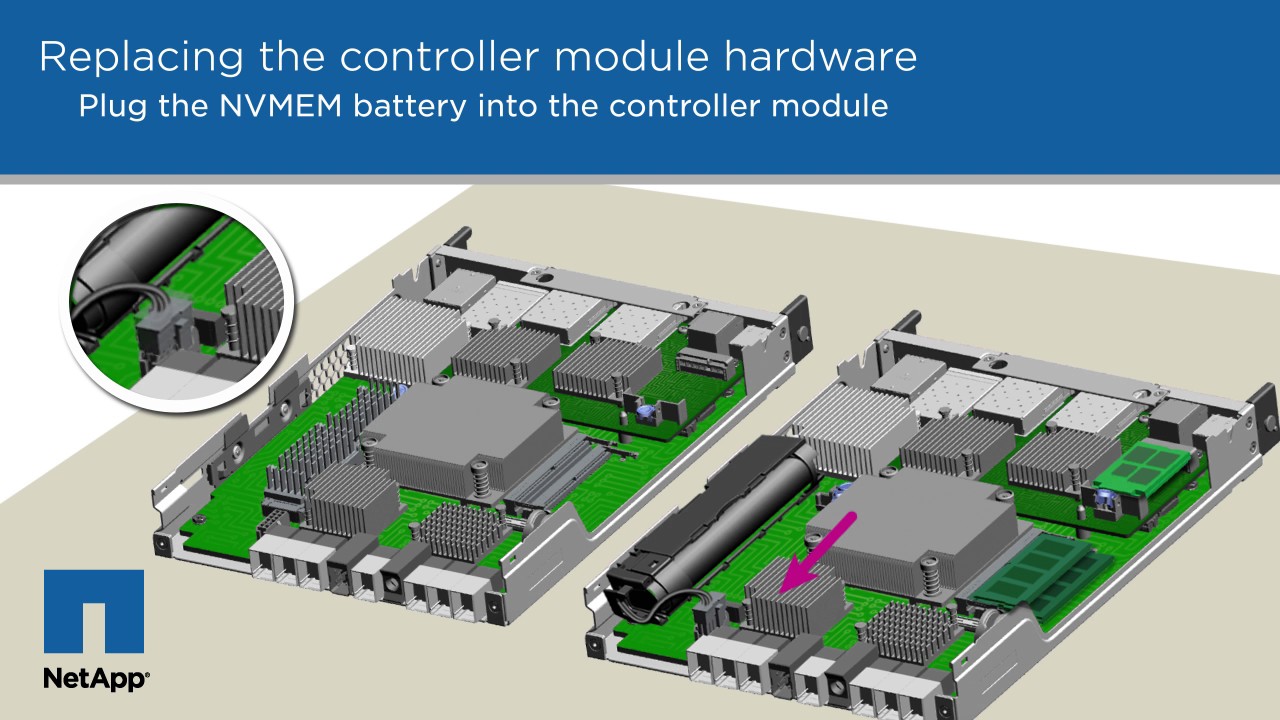 Replacing the controller module hardware
Plug the NVMEM battery into the controller module

NetApp®