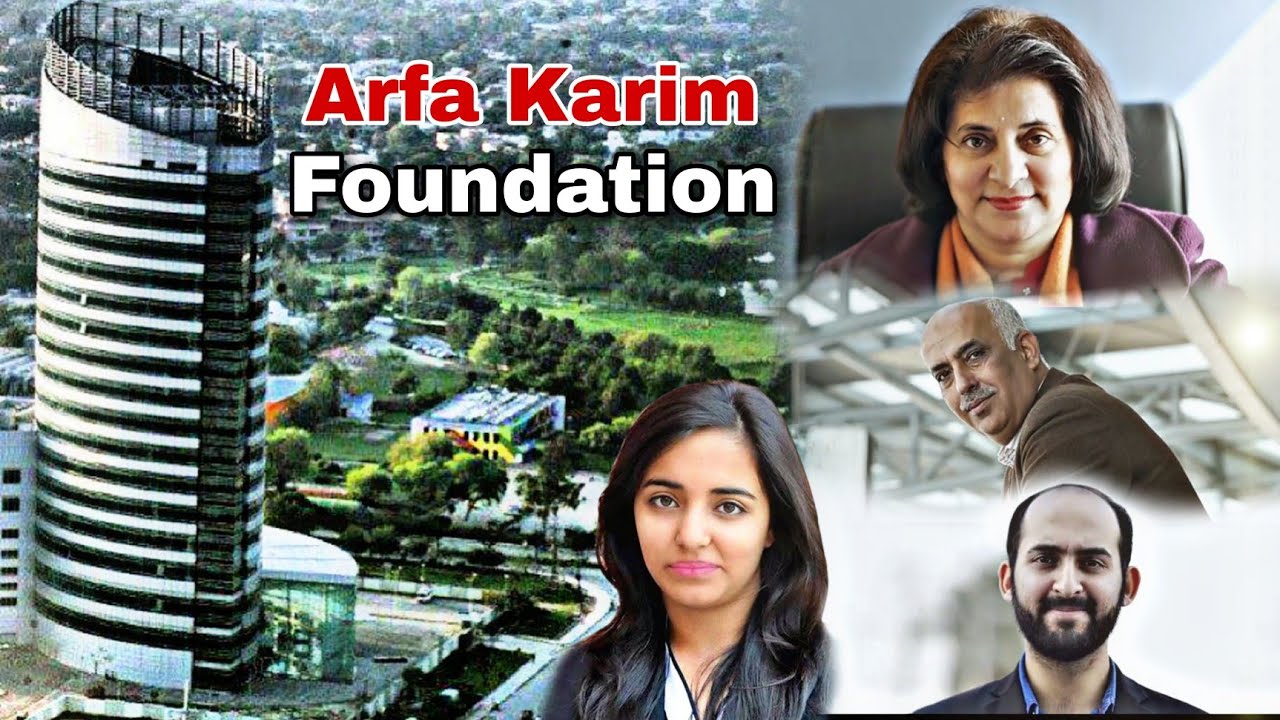 Arfa Karim
Foundation