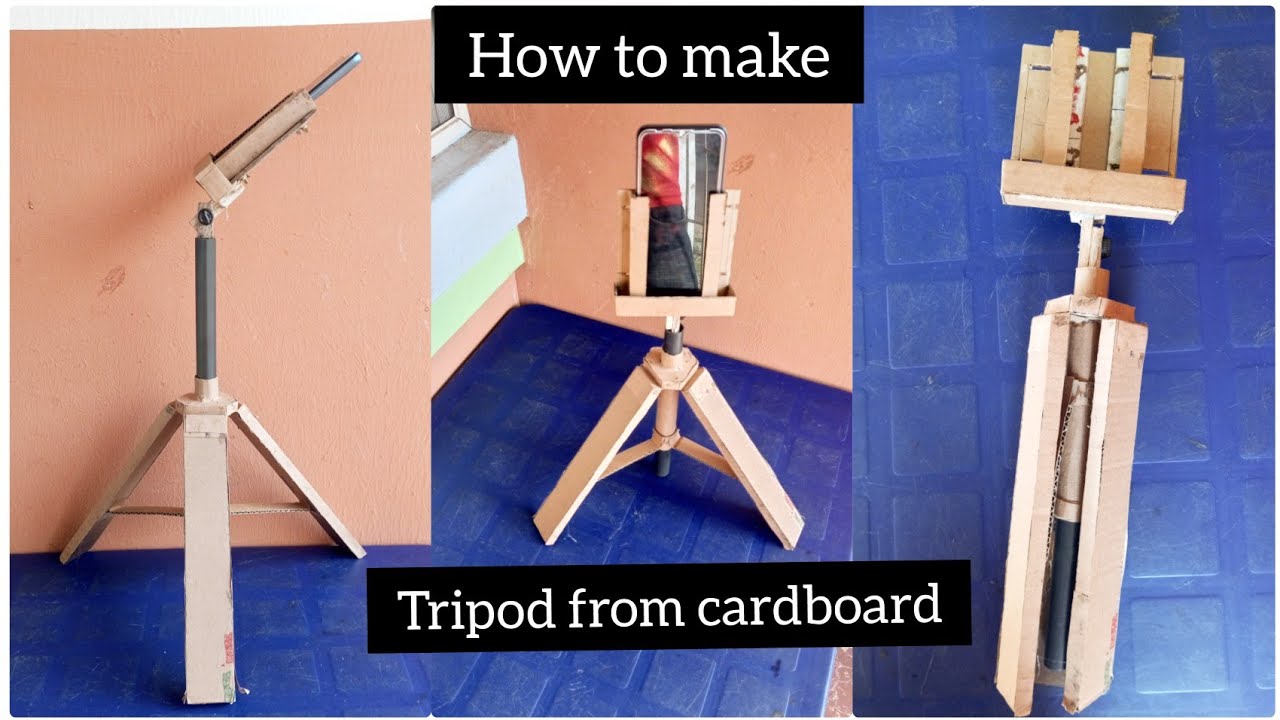 How to make

Tripod from cardboard