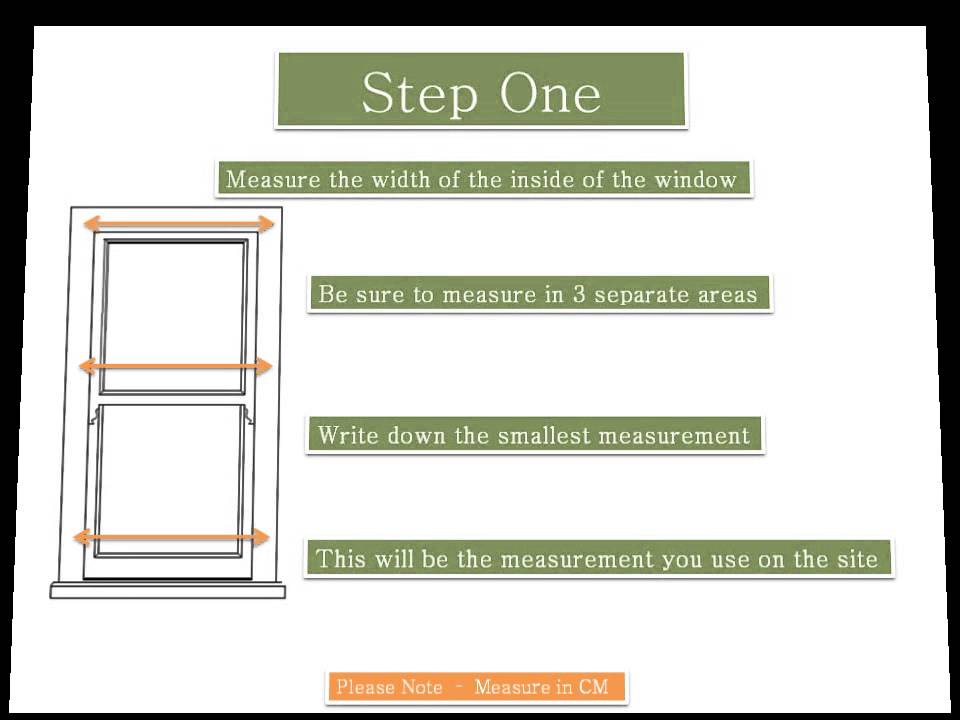 Step One

Measure the width of the inside of the window

Be sure to measure in 3 separate areas

Write down the smallest measurement

This will be the measurement you use on the site

Please Note - Measure in CM