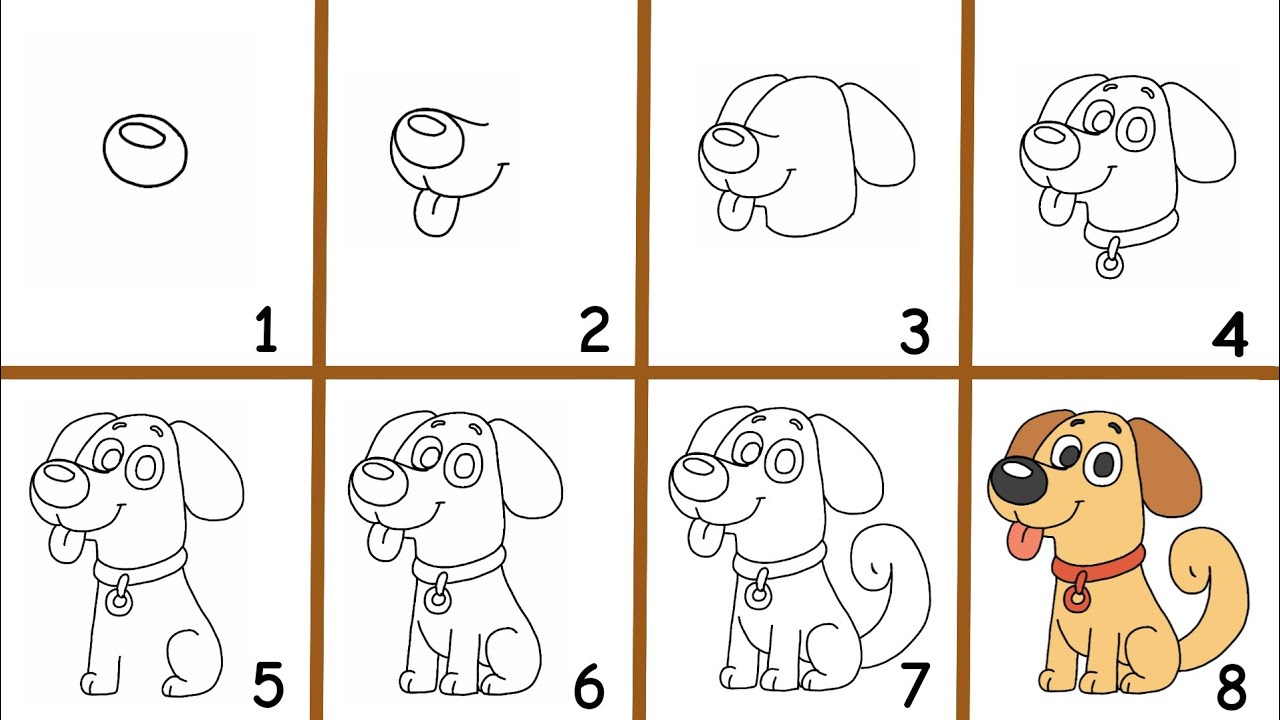 1
2
3
4
5
6
7
8