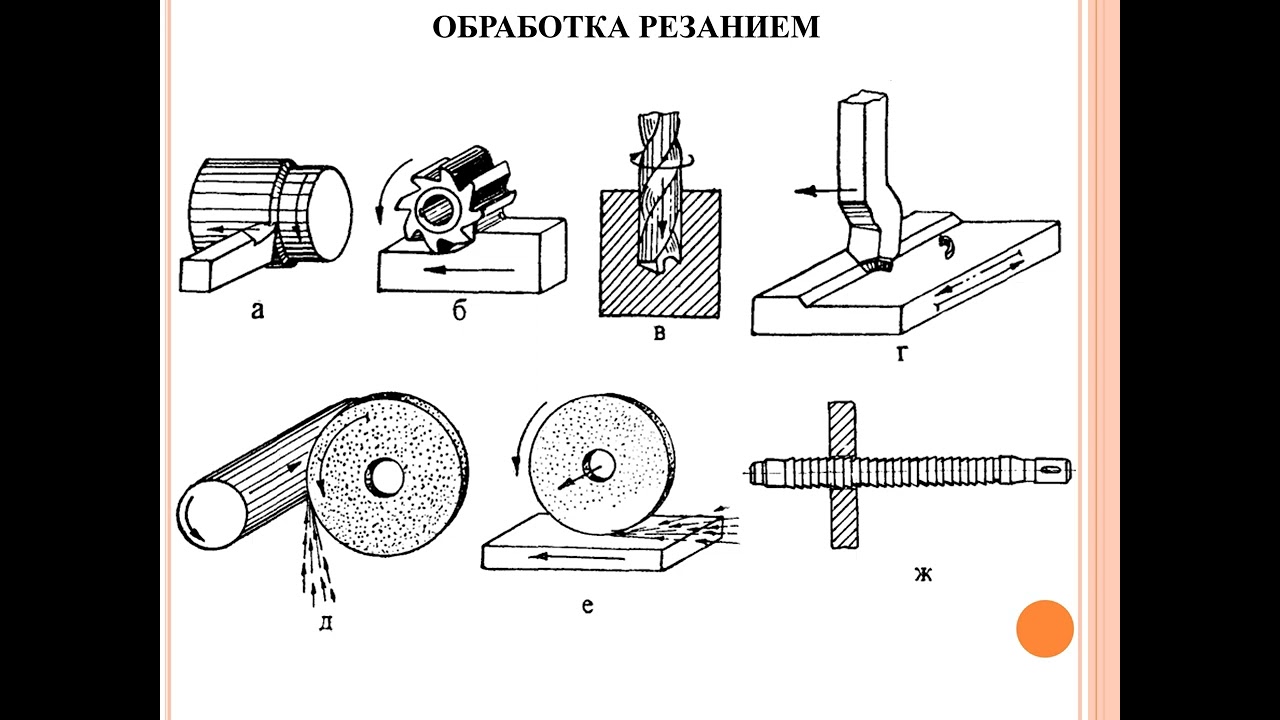 ОБРАБОТКА РЕЗАНИЕМ

а

б

в

г

д

е

ж